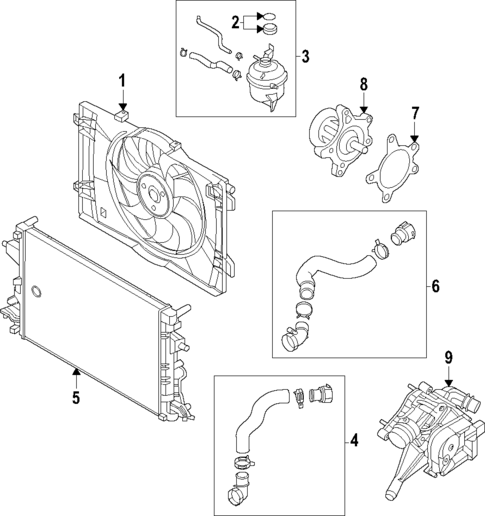 2
3
1
8
7
6
5
9
4