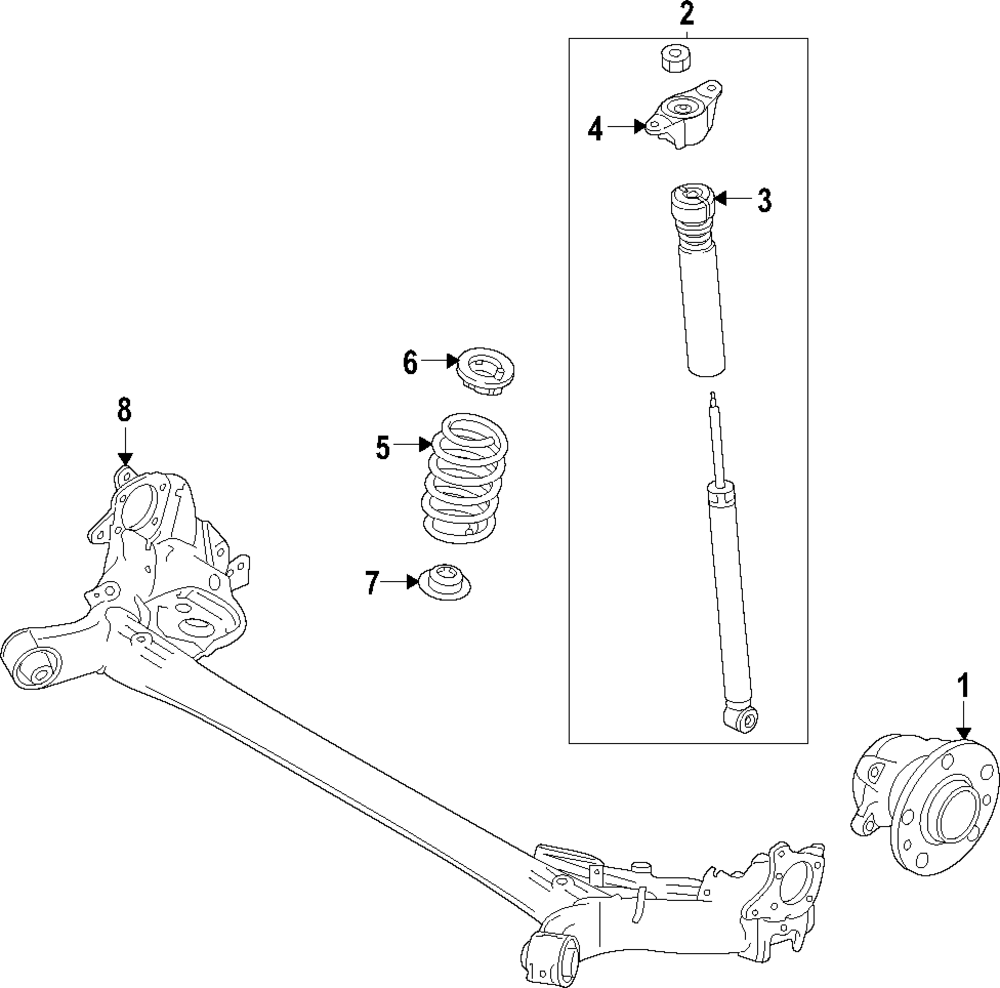 2
4
3
6
8
5
7
1