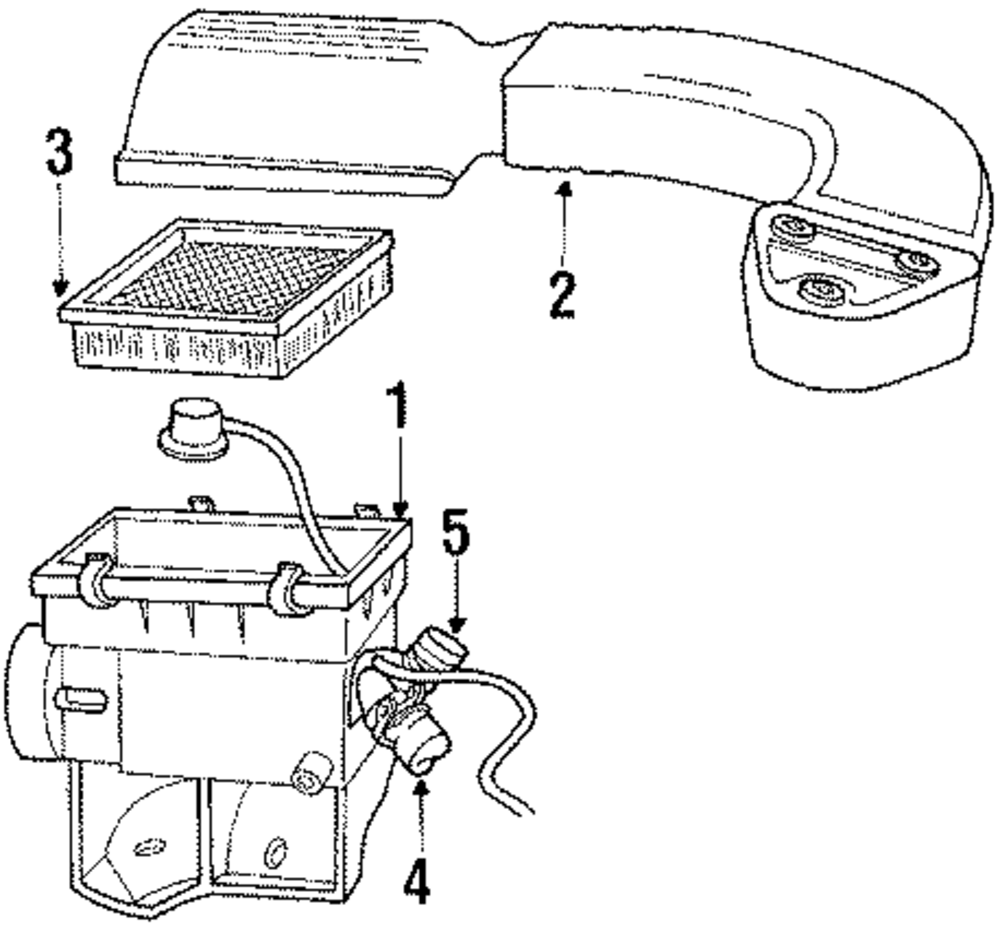 3
2
1
5
4