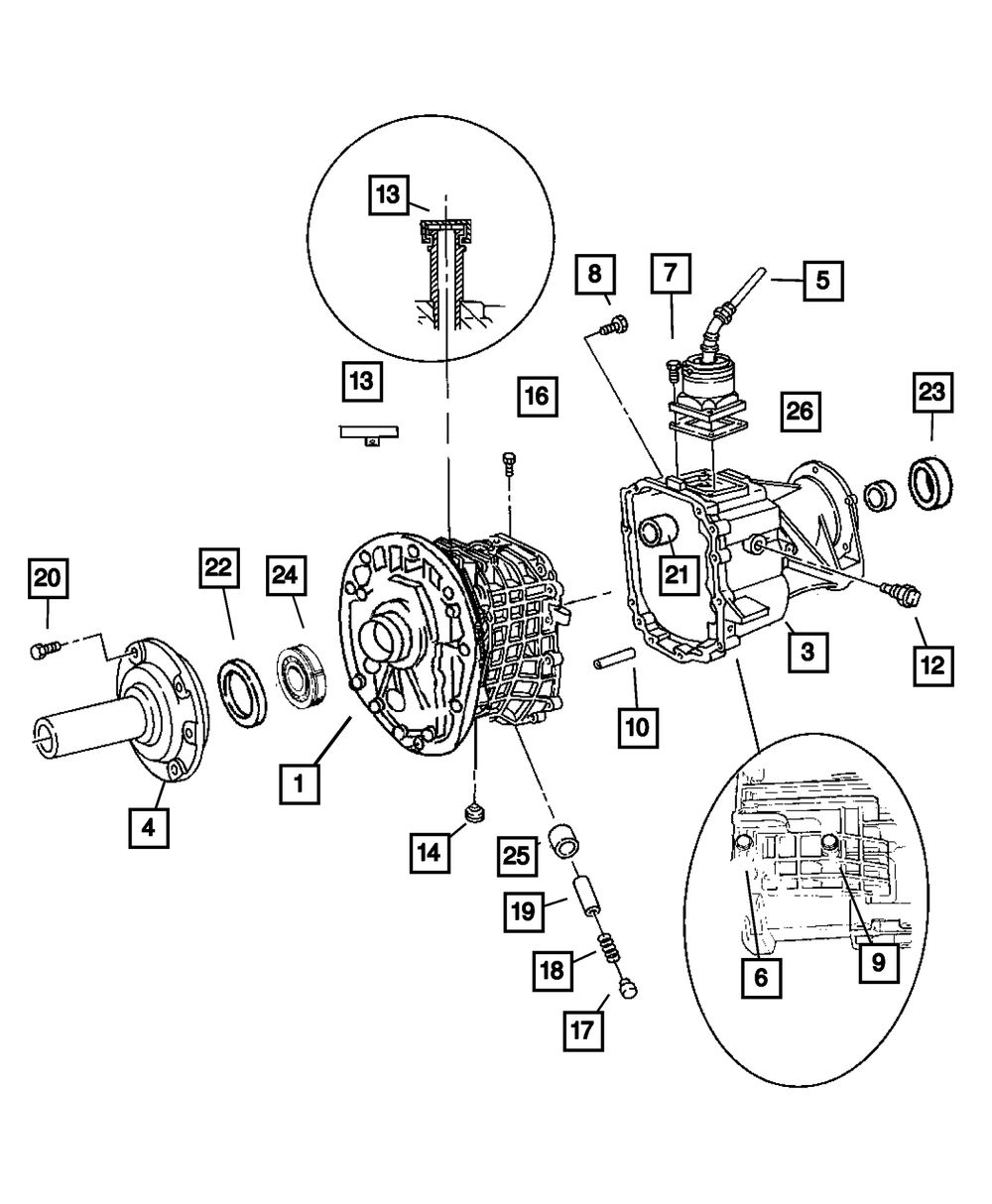 13
8
7
5
13
16
26
23
20
22
24
21
3
12
10
1
4
14
25
19
18
17
6
9