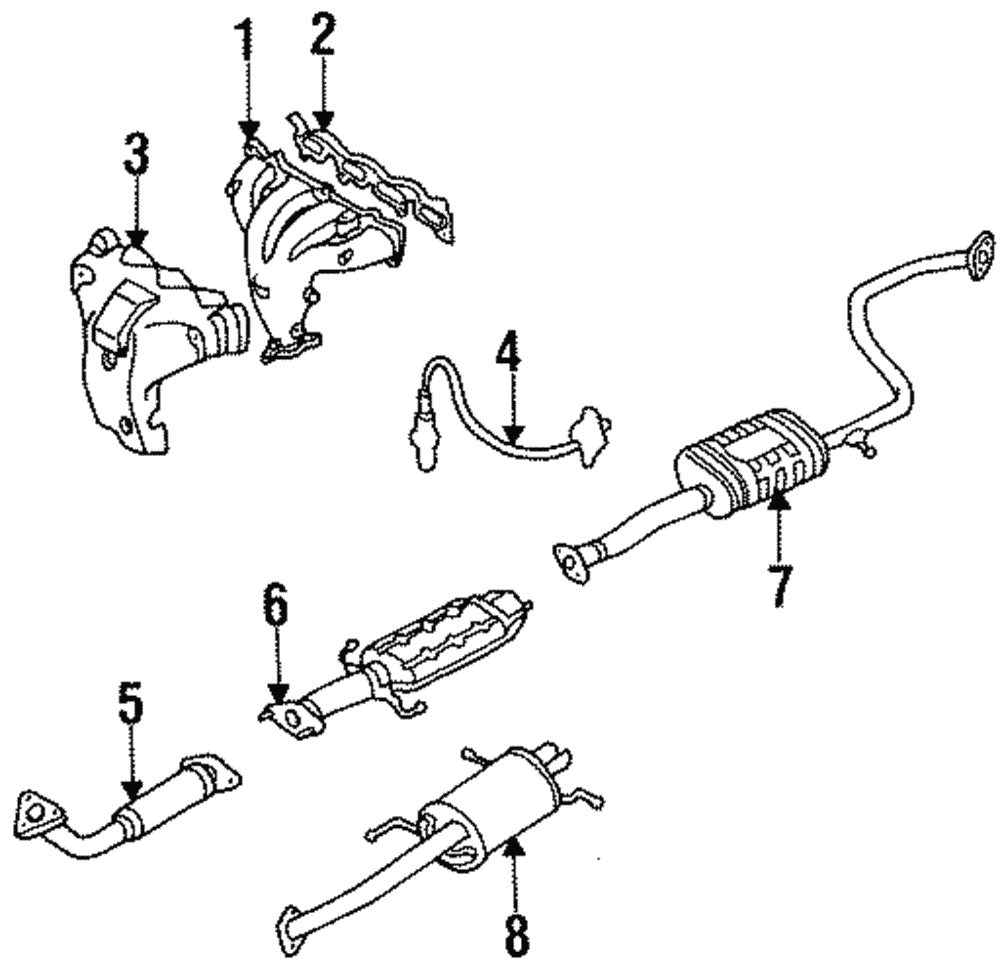 1
2
3
4
7
6
5
8