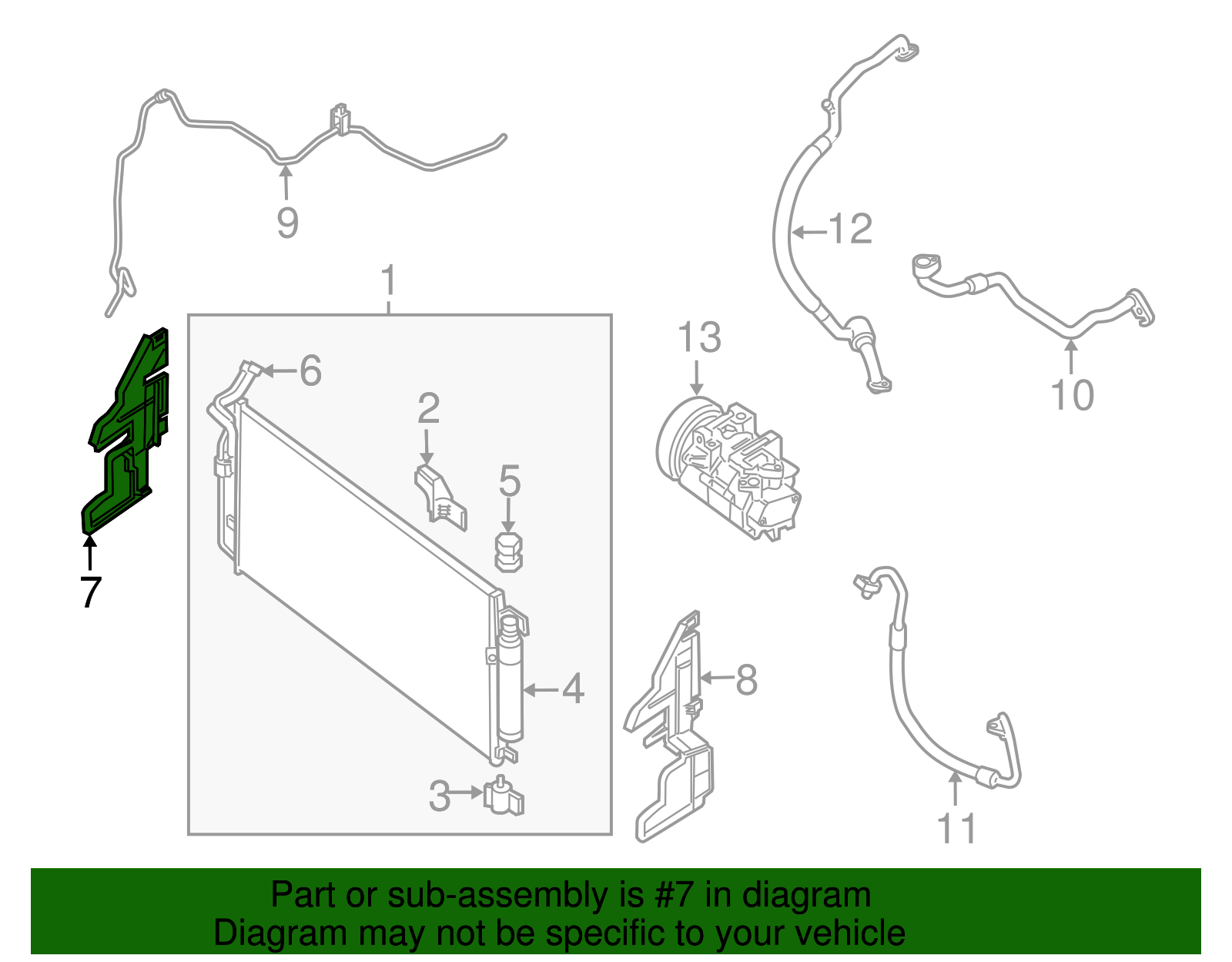 9

12

1

13

10

6

2

5

7

4

8

3

11

Part or sub-assembly is #7 in diagram
Diagram may not be specific to your vehicle