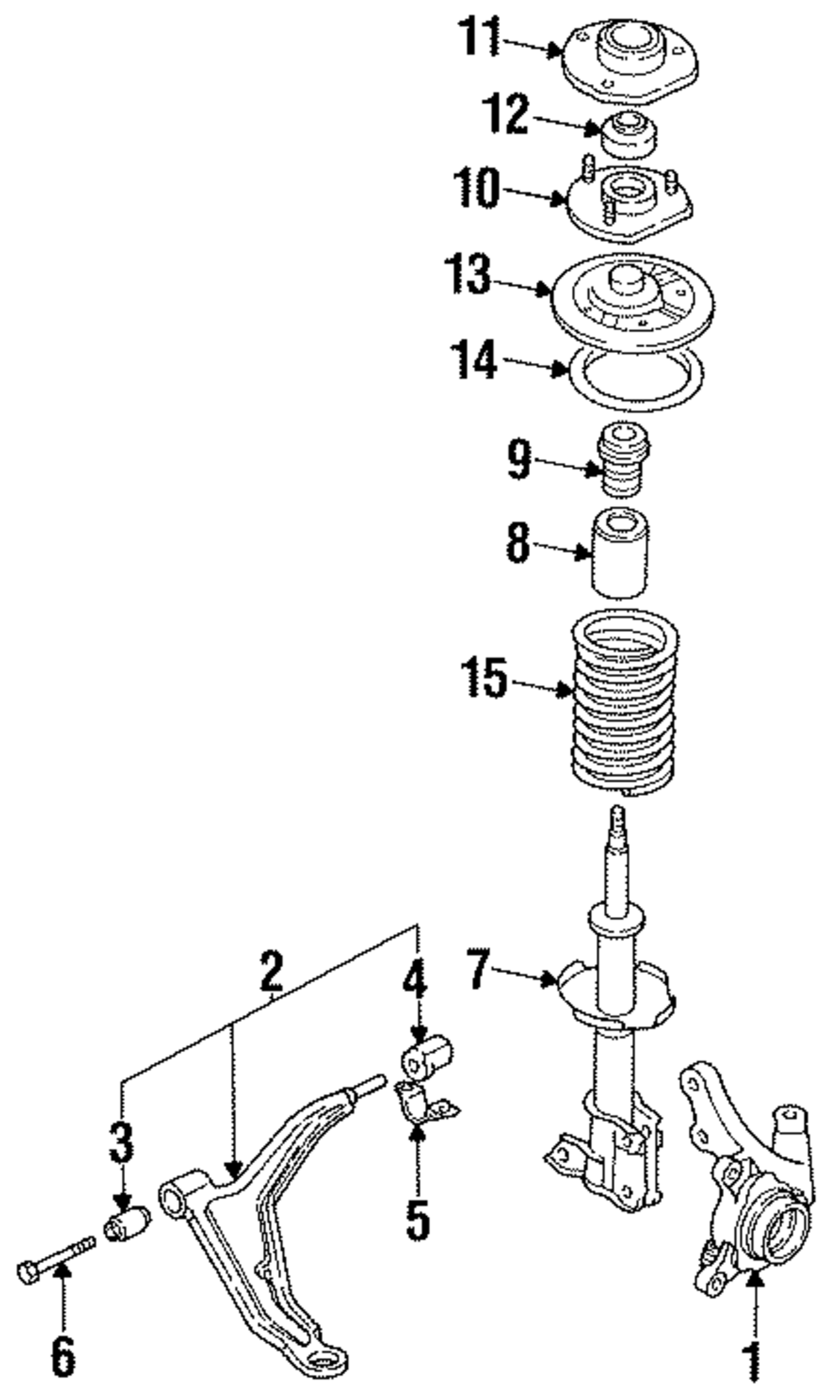 11
12
10
13
14
9
8
15
2
4
7
3
5
6
1