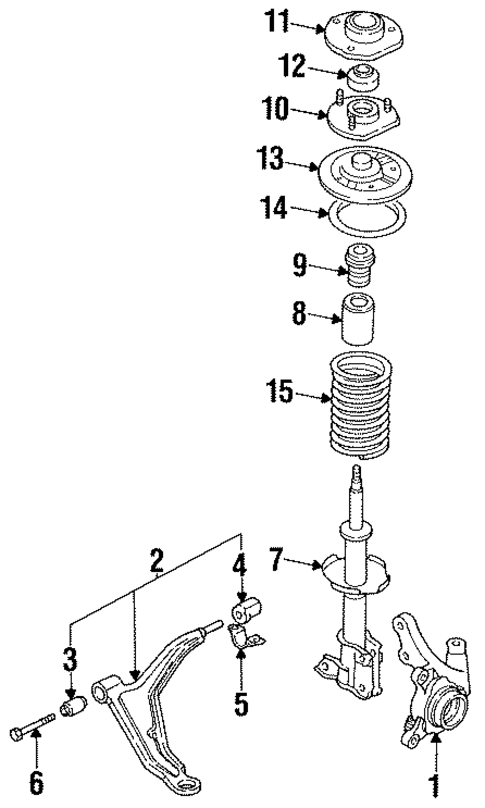 11
12
10
13
14
9
8
15
2
4
7
3
5
6
1