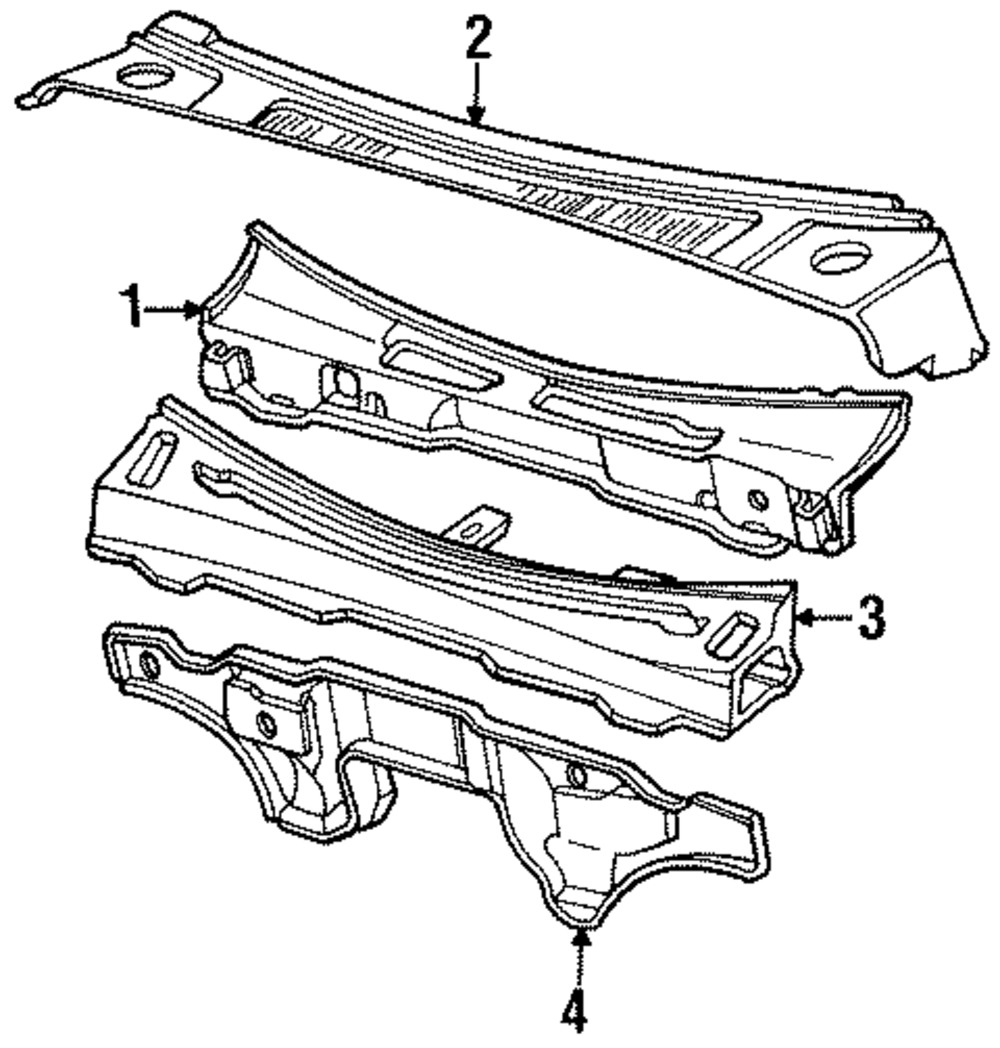 2
1
3
4