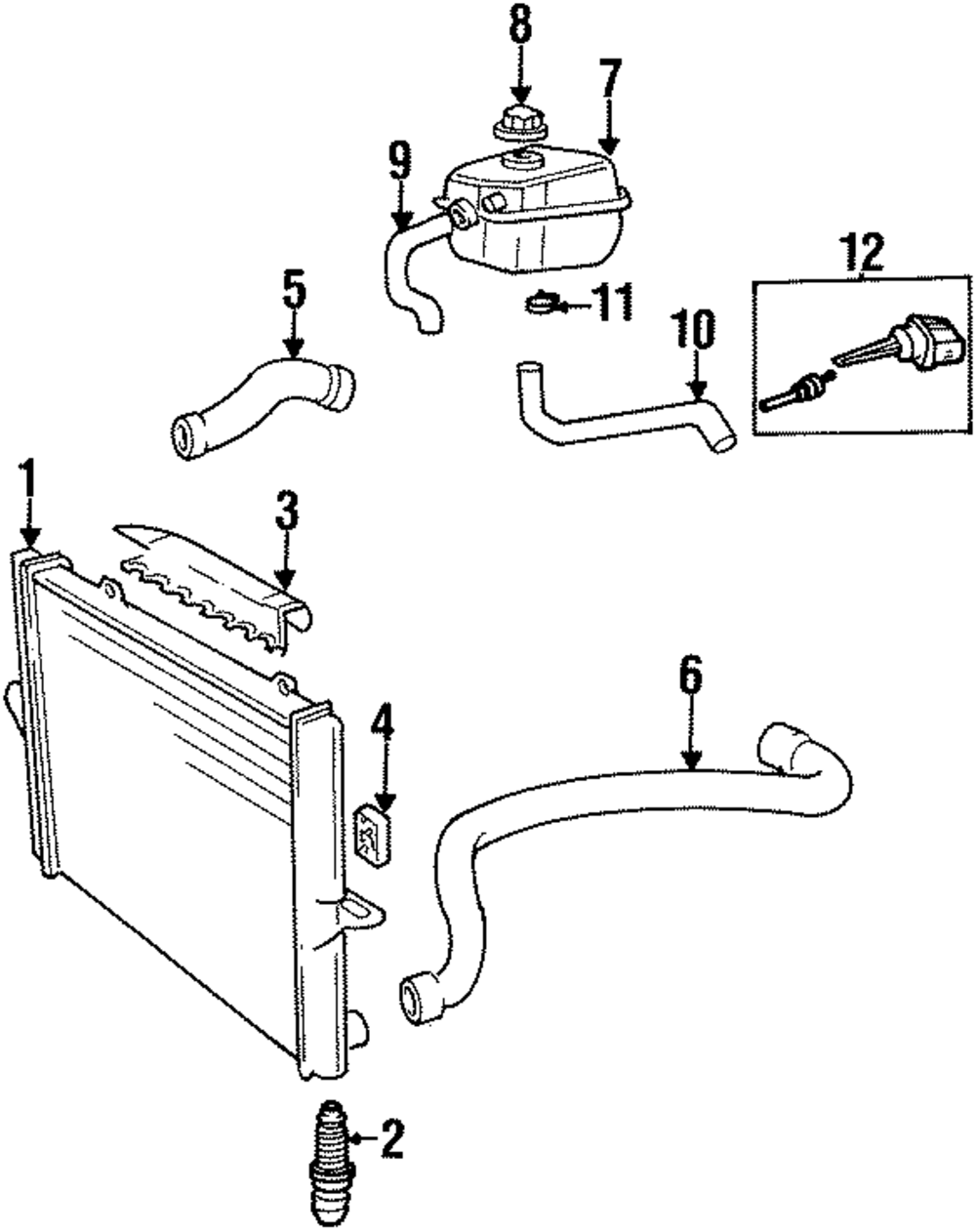 8
7
9
12
5
11
10
1
3
6
4
2