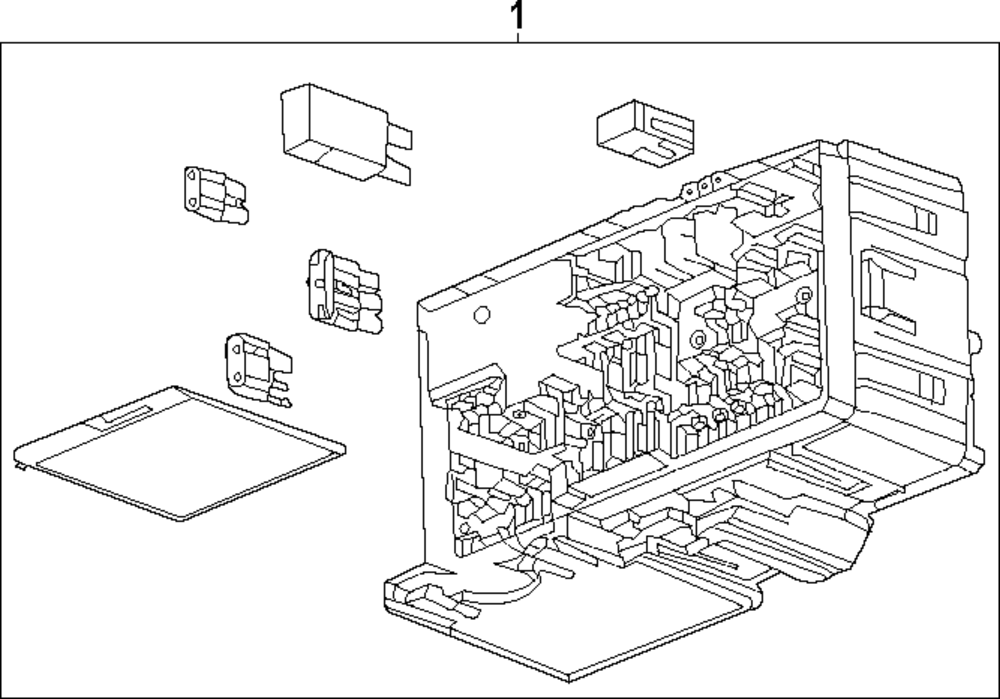 1