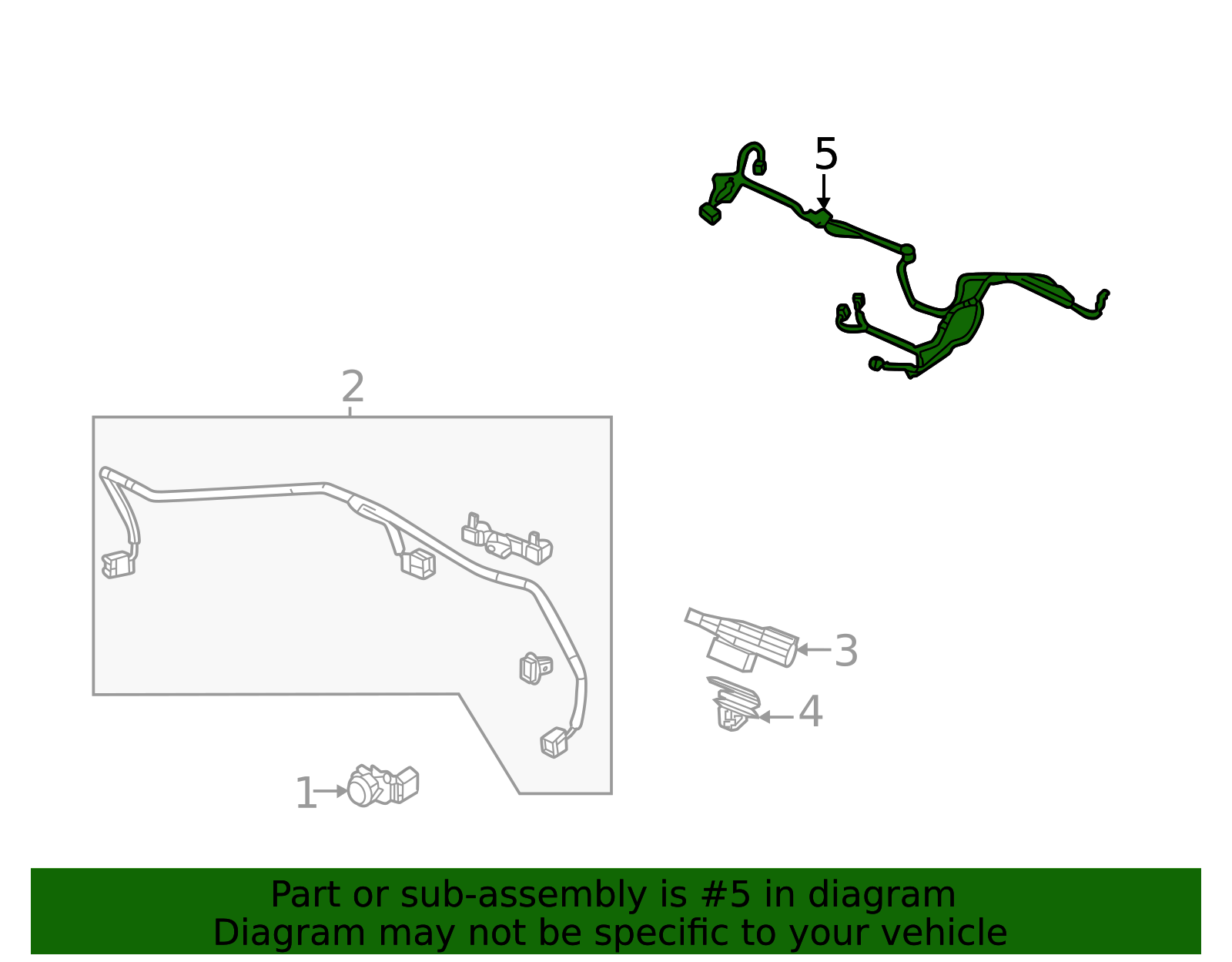 5

2

3

4

1

Part or sub-assembly is #5 in diagram
Diagram may not be specific to your vehicle