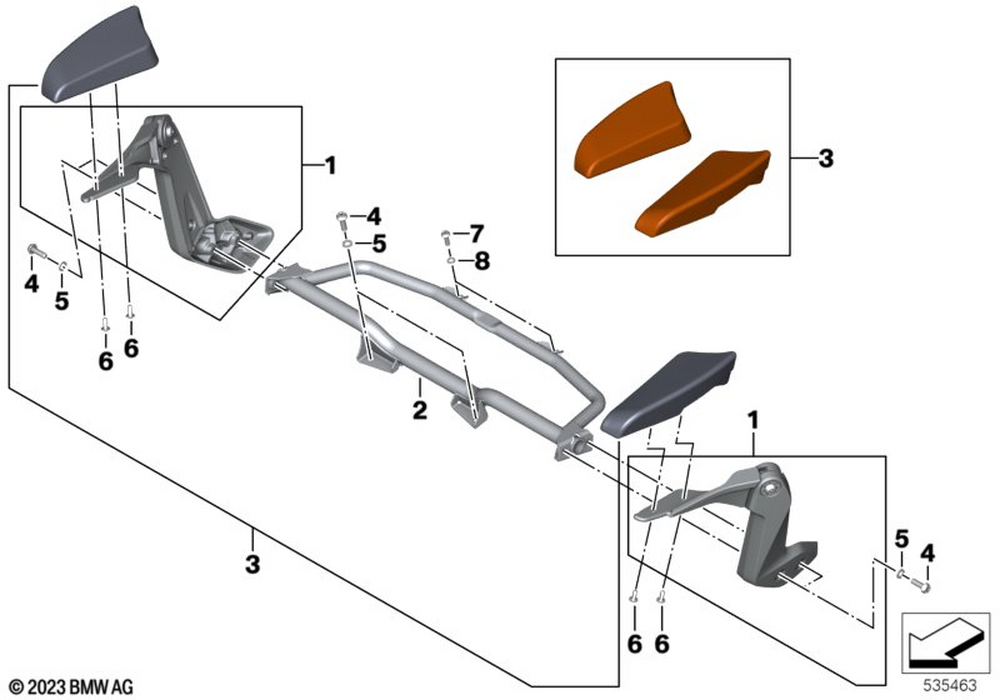 1
3
4
5
7
8
4
5
6
6
2
1
3
5
4
6
6
© 2023 BMW AG
535463