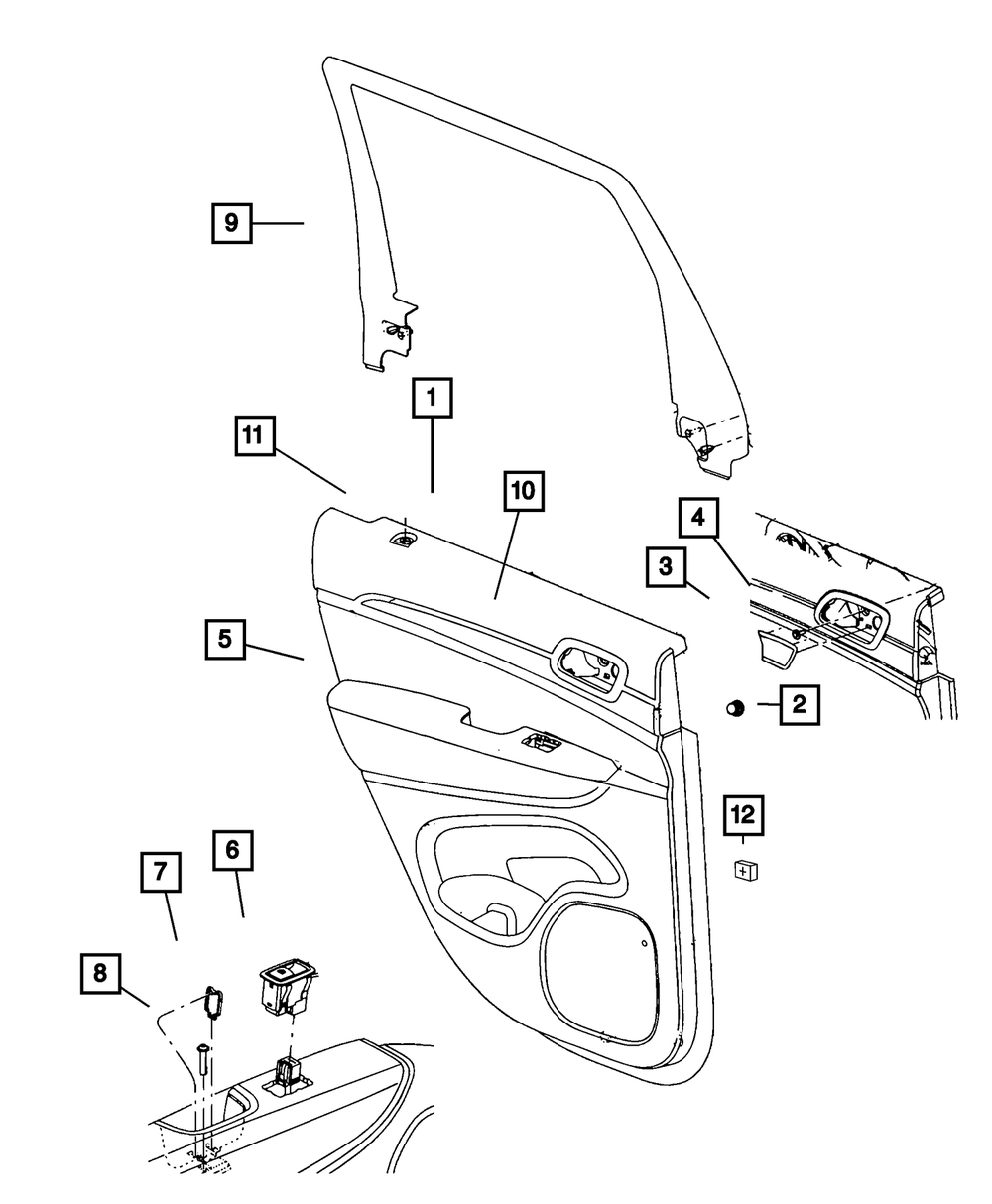 9
1
11
10
4
3
5
2
12
6
7
8