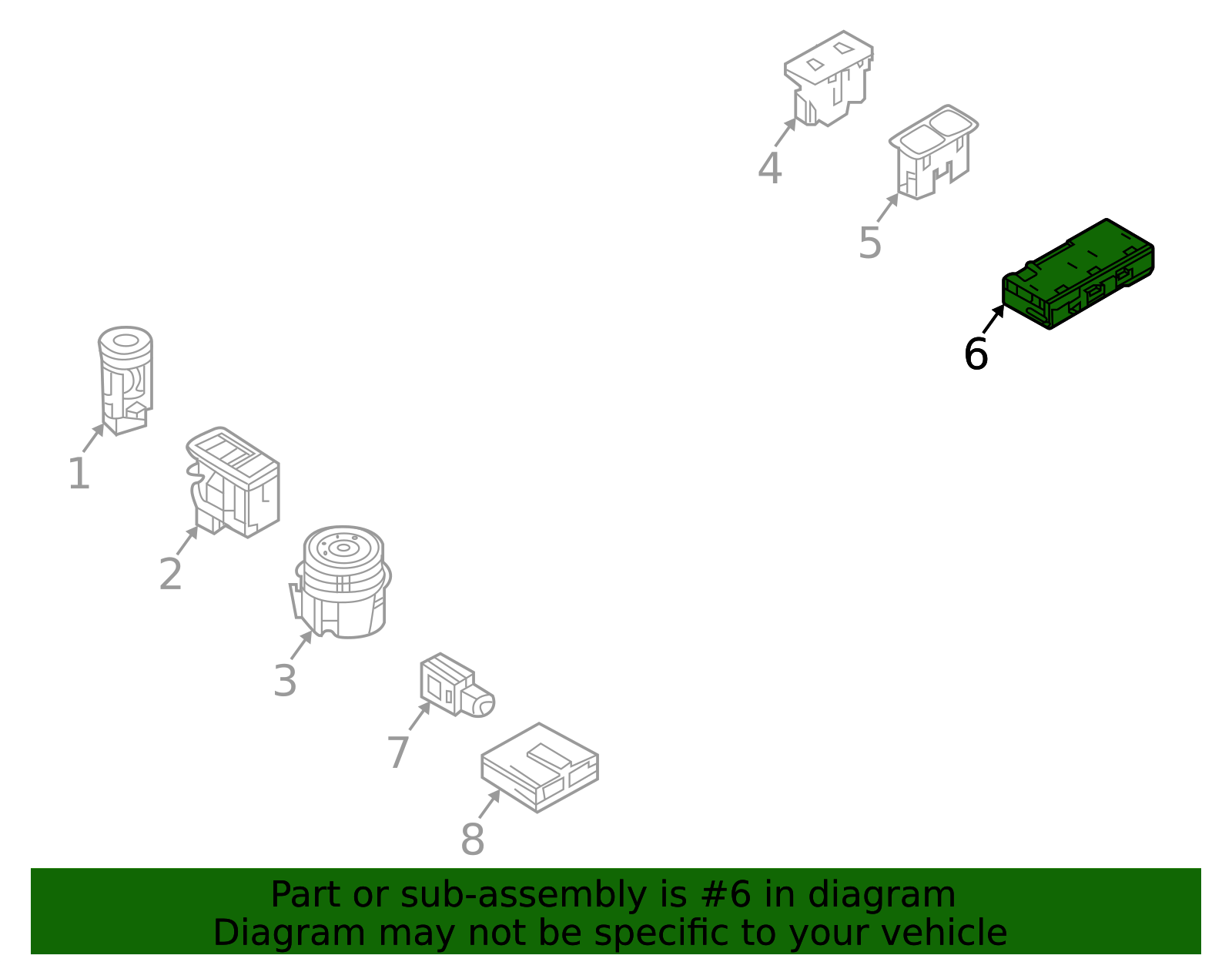 4
5
6
1
2
3
7
8

Part or sub-assembly is #6 in diagram
Diagram may not be specific to your vehicle