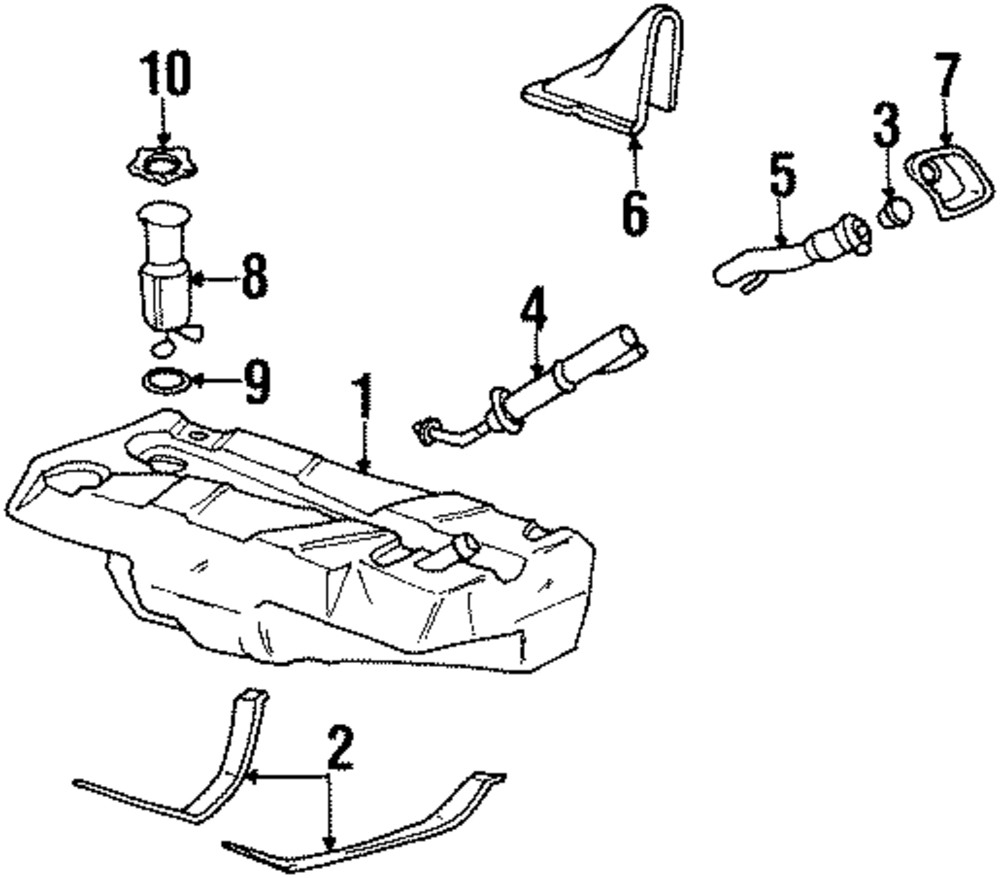 10
6
7
3
5
8
4
9
1
2