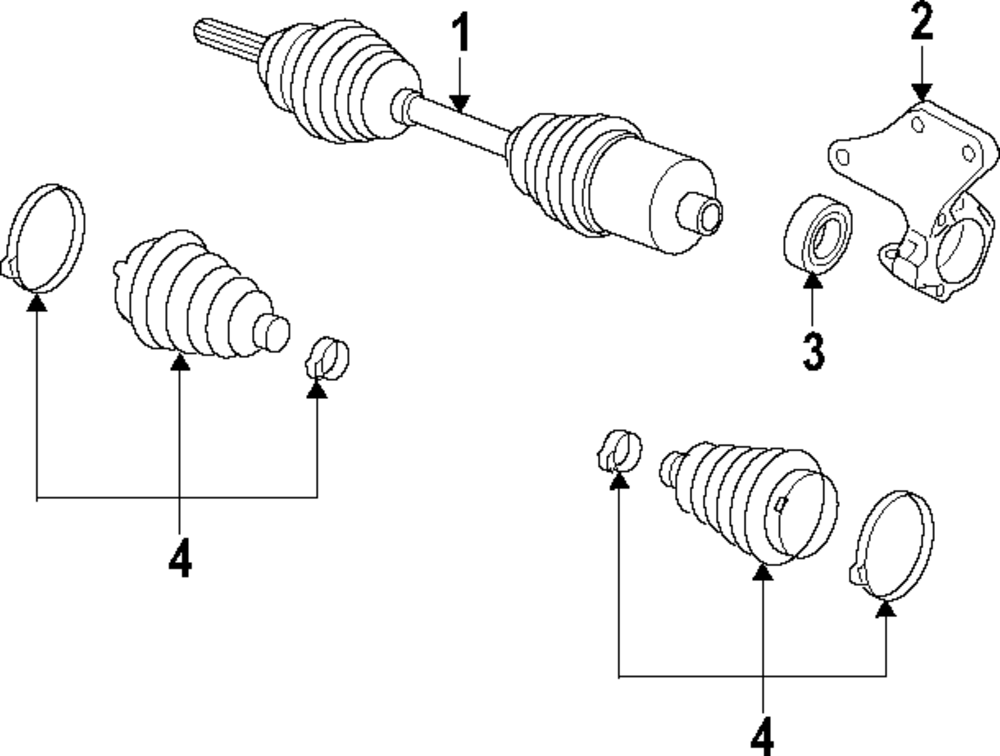 1
2
3
4
4