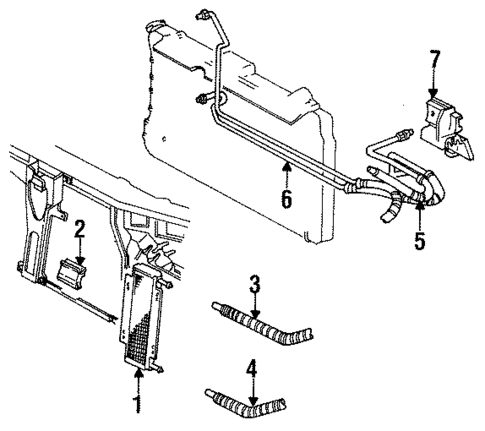 7
6
5
2
3
4
1