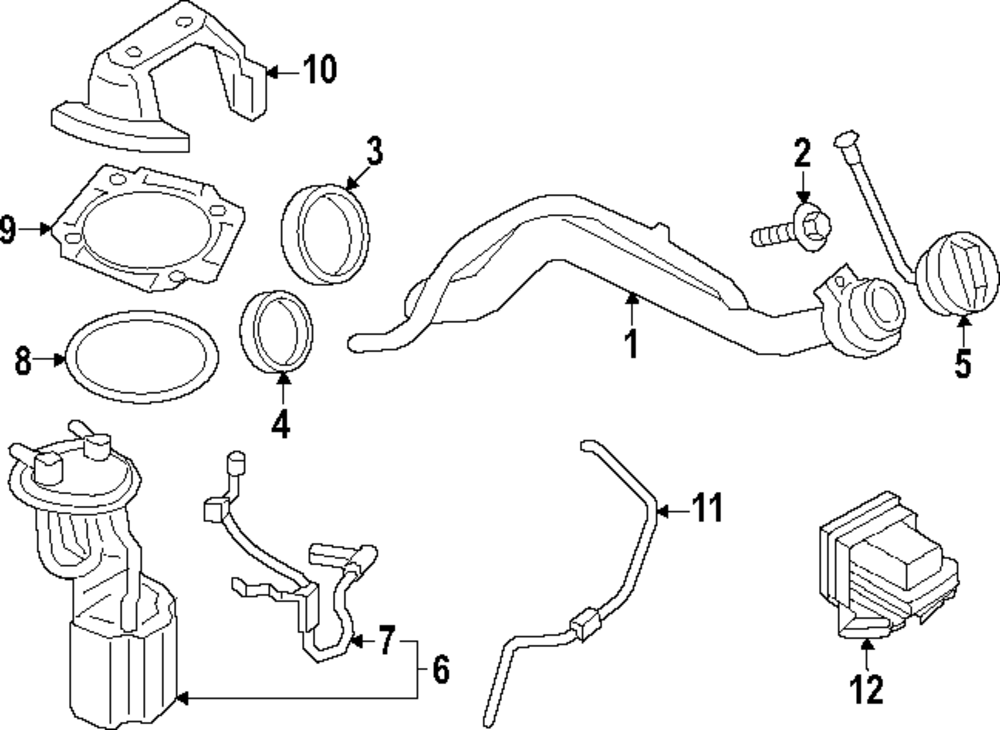 10
3
2
9
1
5
8
4
11
7
6
12