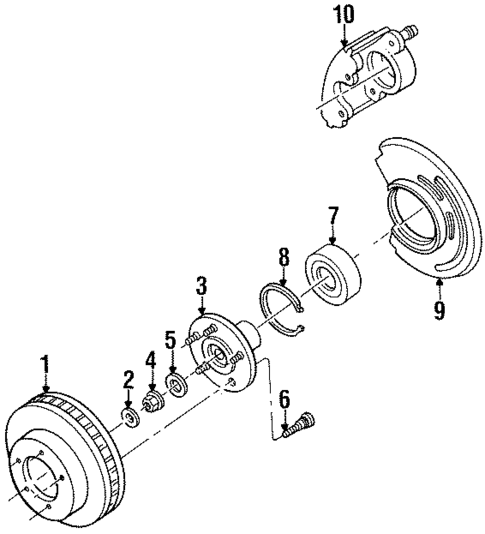 10

7

8

3

9

5

4

1

2

6