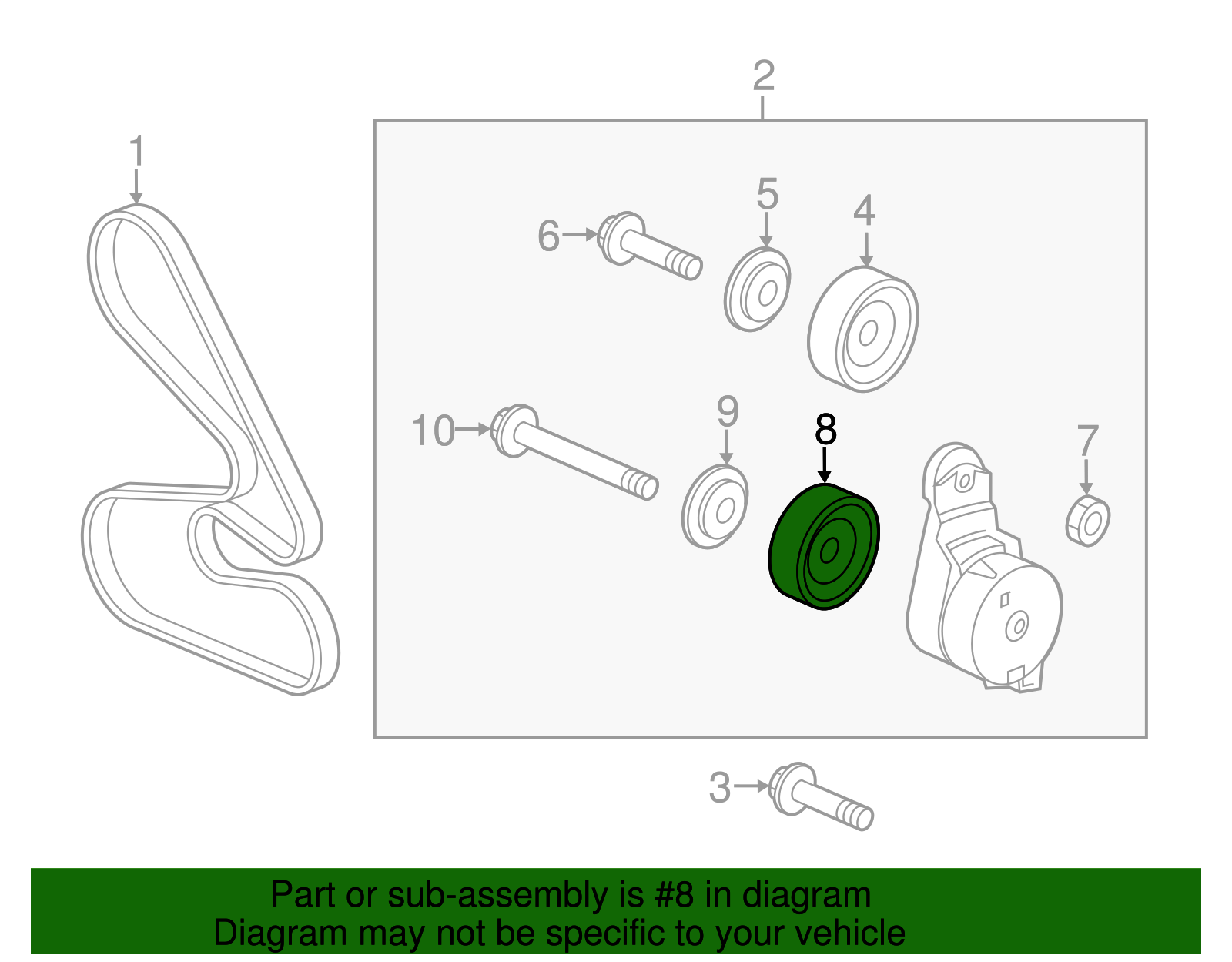 2
1
6
5
4
10
9
8
7
3

Part or sub-assembly is #8 in diagram
Diagram may not be specific to your vehicle