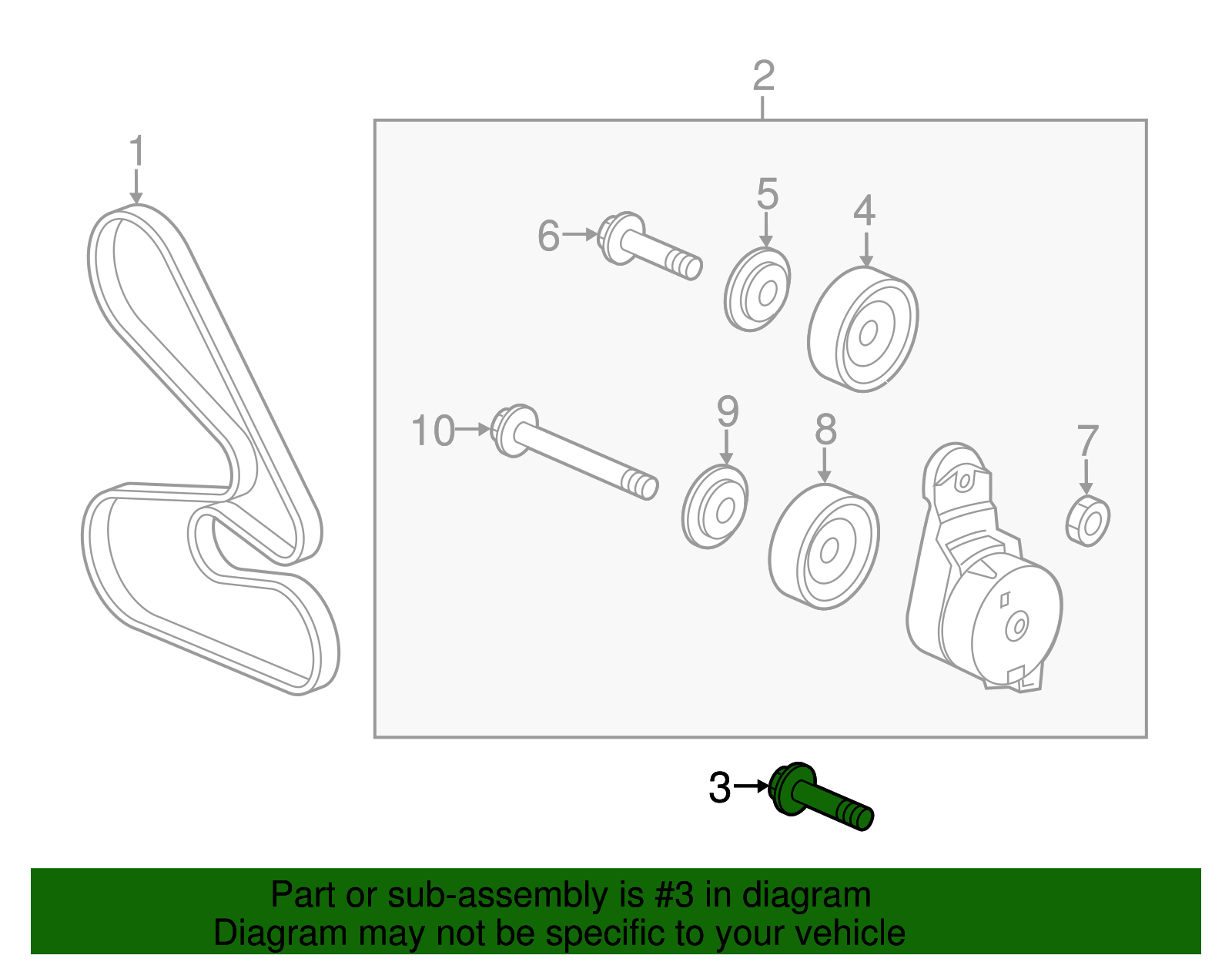 2

1

6

5

4

10

9

8

7

3

Part or sub-assembly is #3 in diagram
Diagram may not be specific to your vehicle