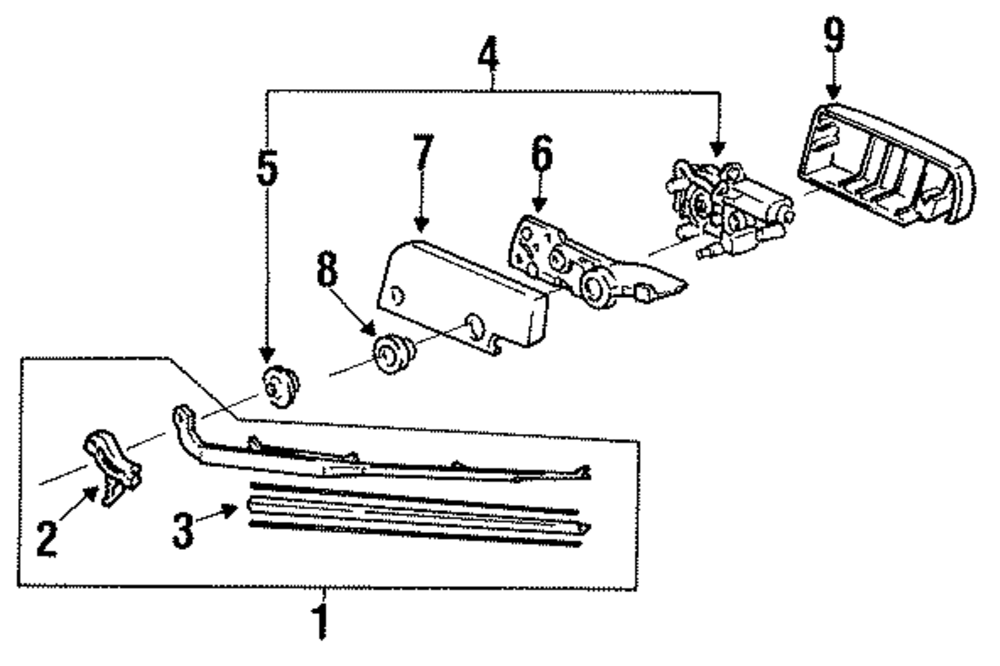 4
9
5
7
6
8
2
3
1