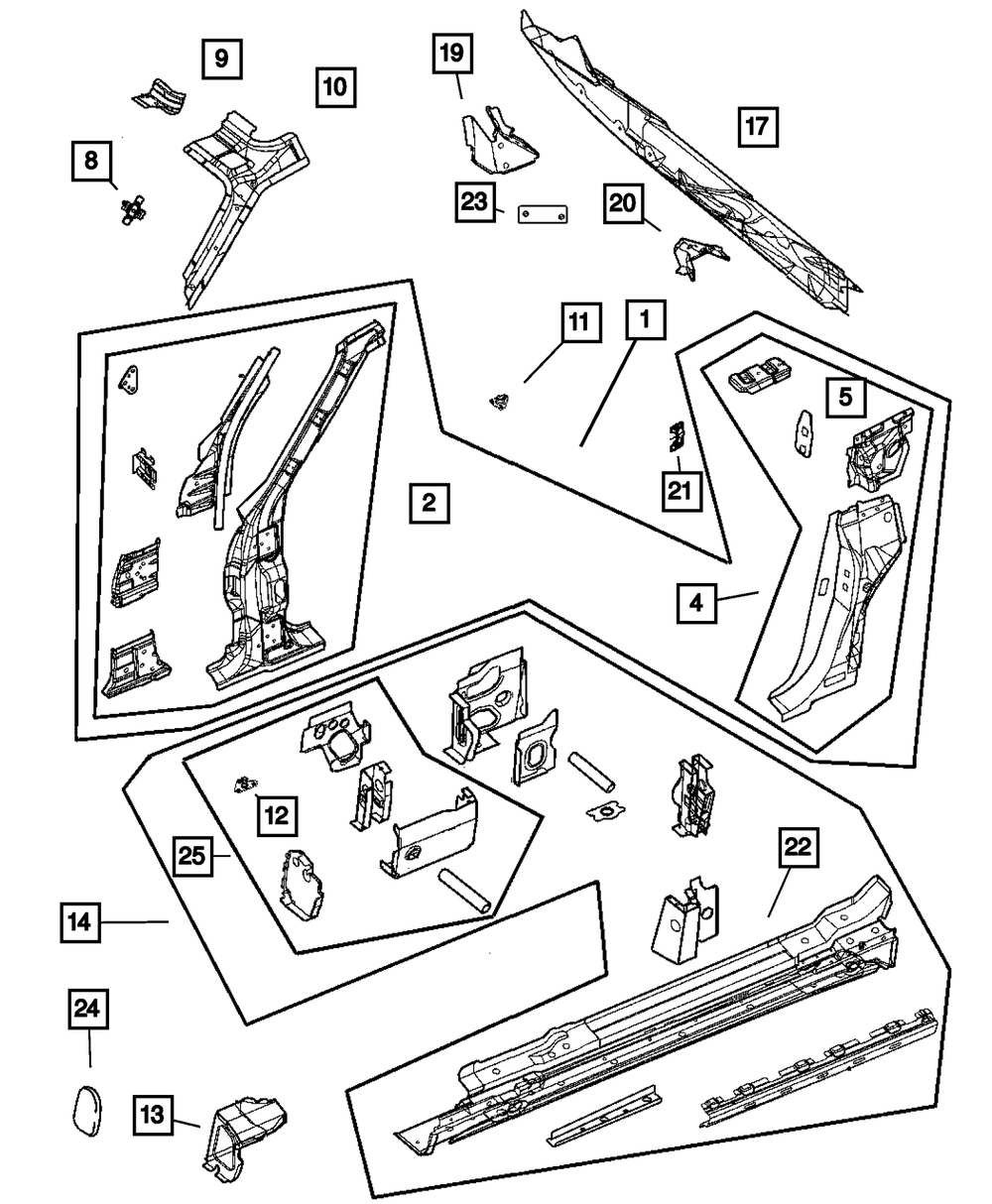 9
10
19
17
8
23
20
11
1
5
21
2
4
12
25
22
14
24
13