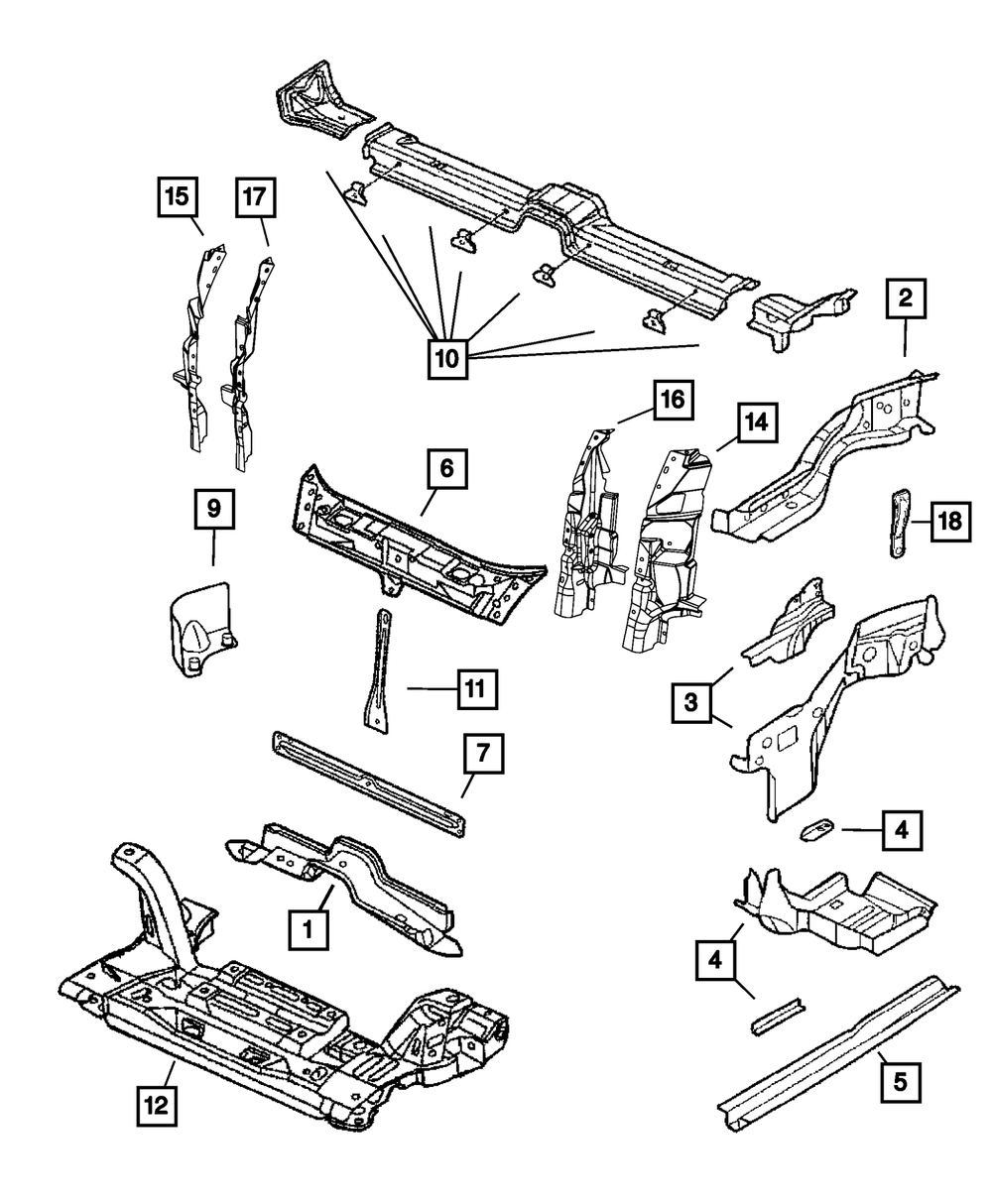 15
17
10
2
16
14
6
9
18
11
3
7
4
1
4
12
5