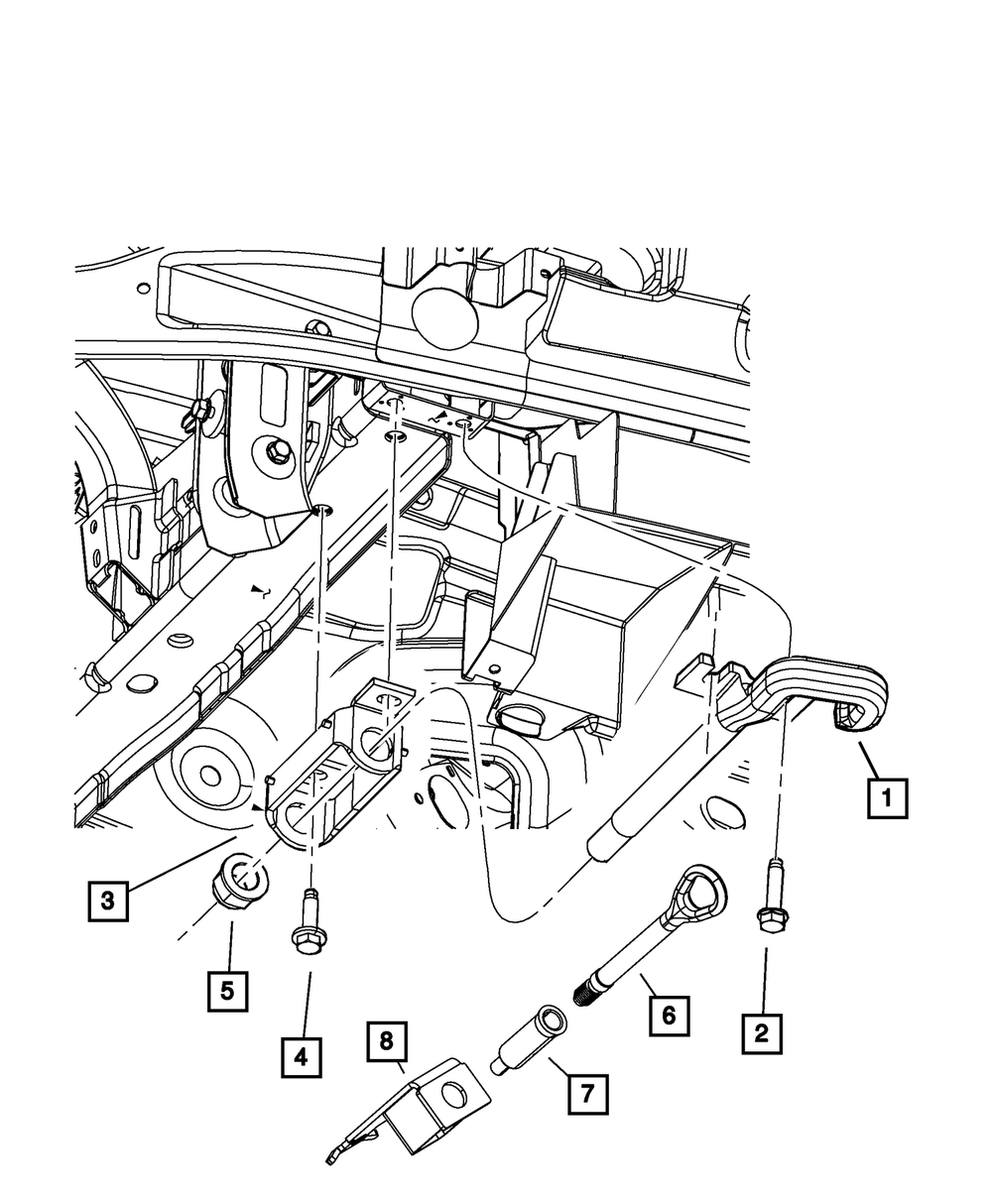 1

3

5

4

8

7

6

2