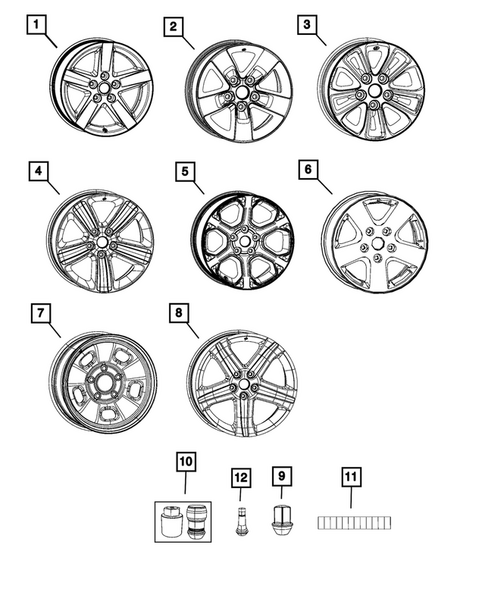 1
2
3
4
5
6
7
8
10
12
9
11