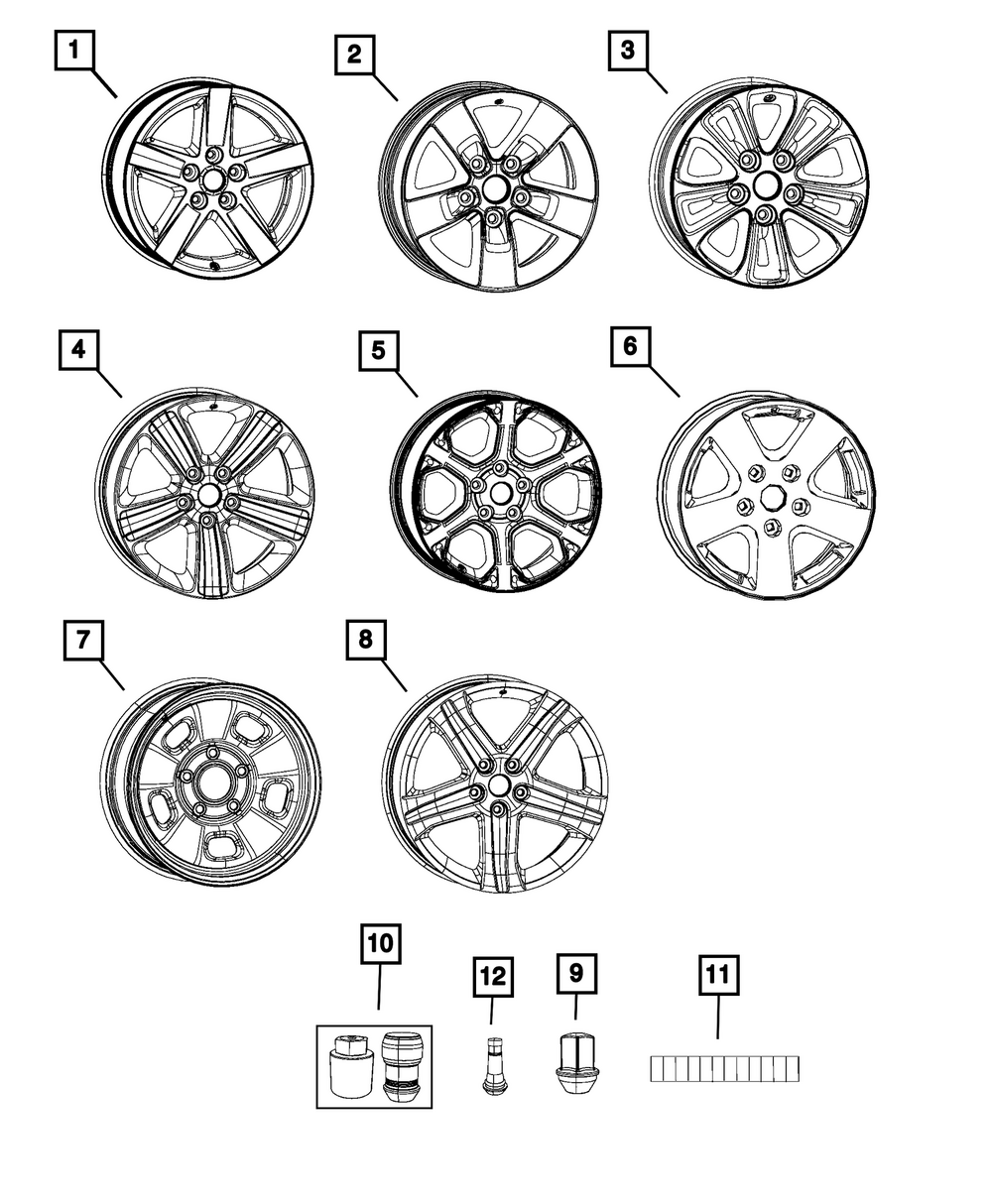 1
2
3
4
5
6
7
8
10
12
9
11