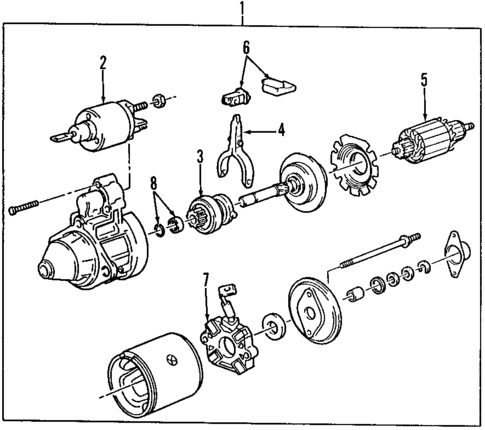 1
2
6
5
4
3
8
7