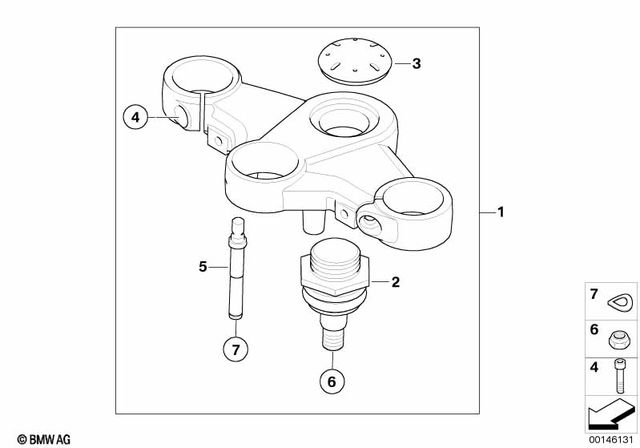 3
4
1
5
2
7
6
7
6
4
© BMW AG
00146131