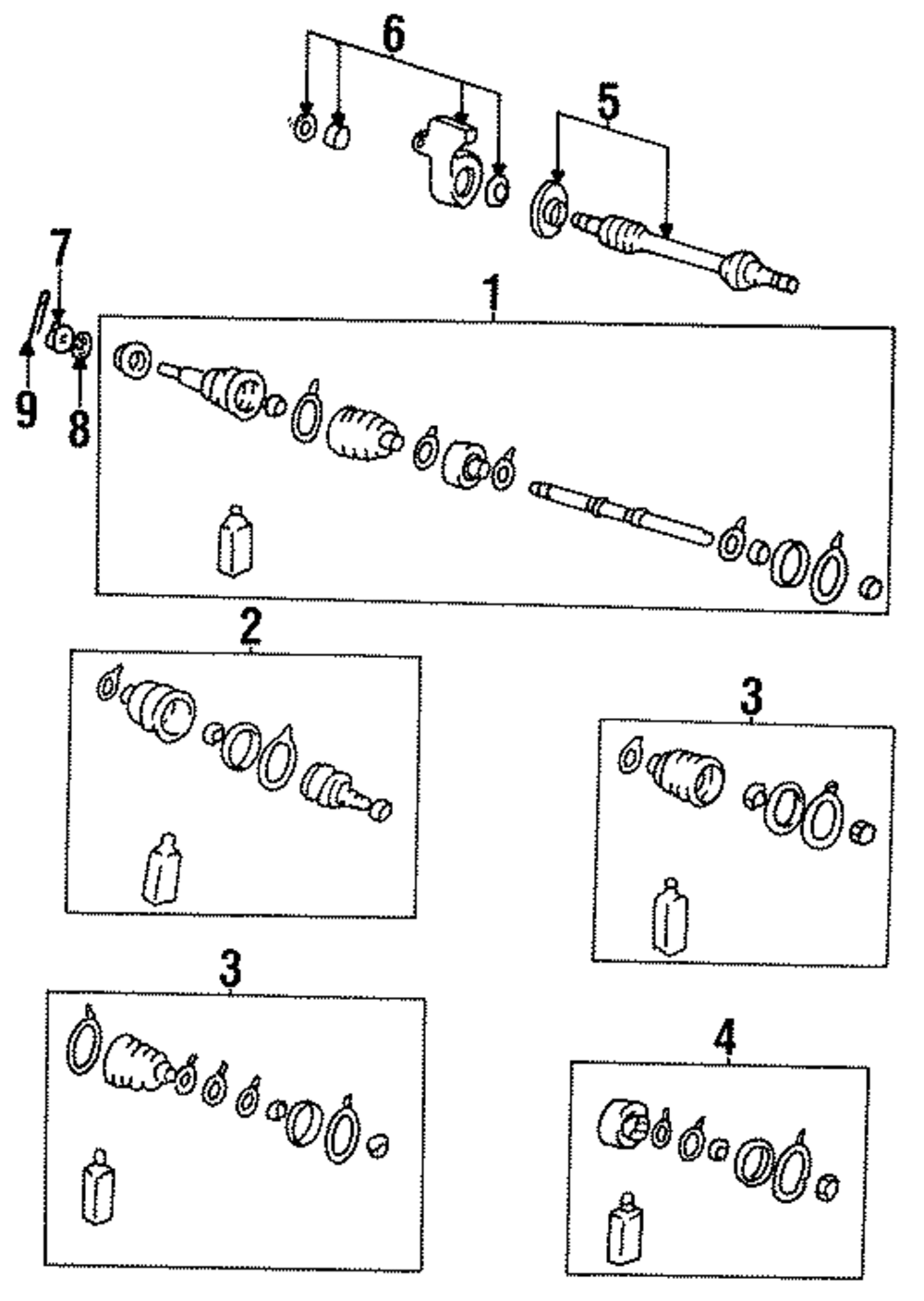 6
5
7
1
9
8
2
3
3
4