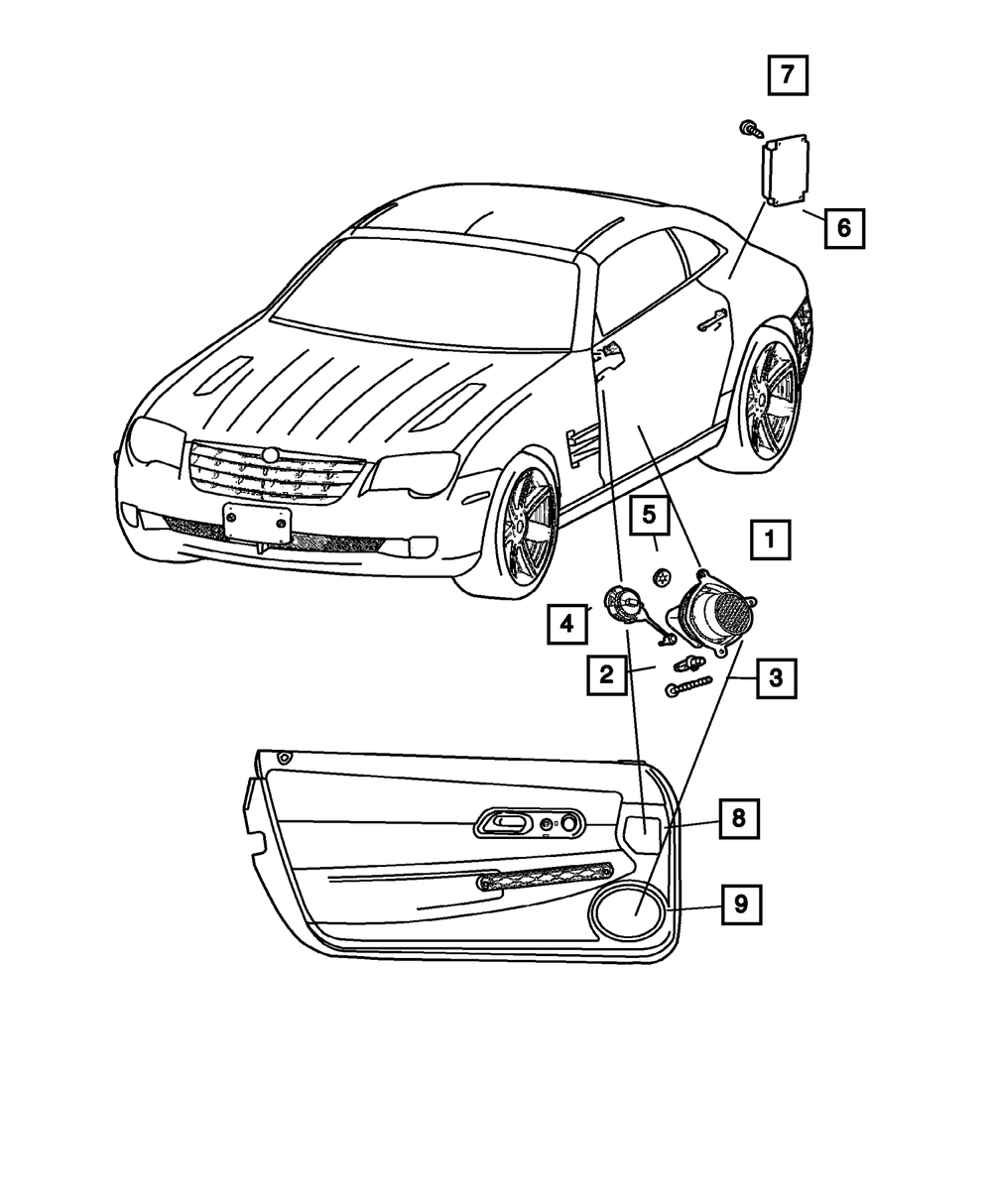 7
6
5
1
4
2
3
8
9