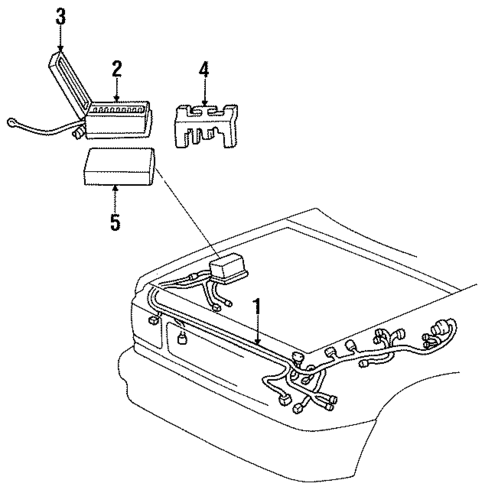 3
2
4
5
1