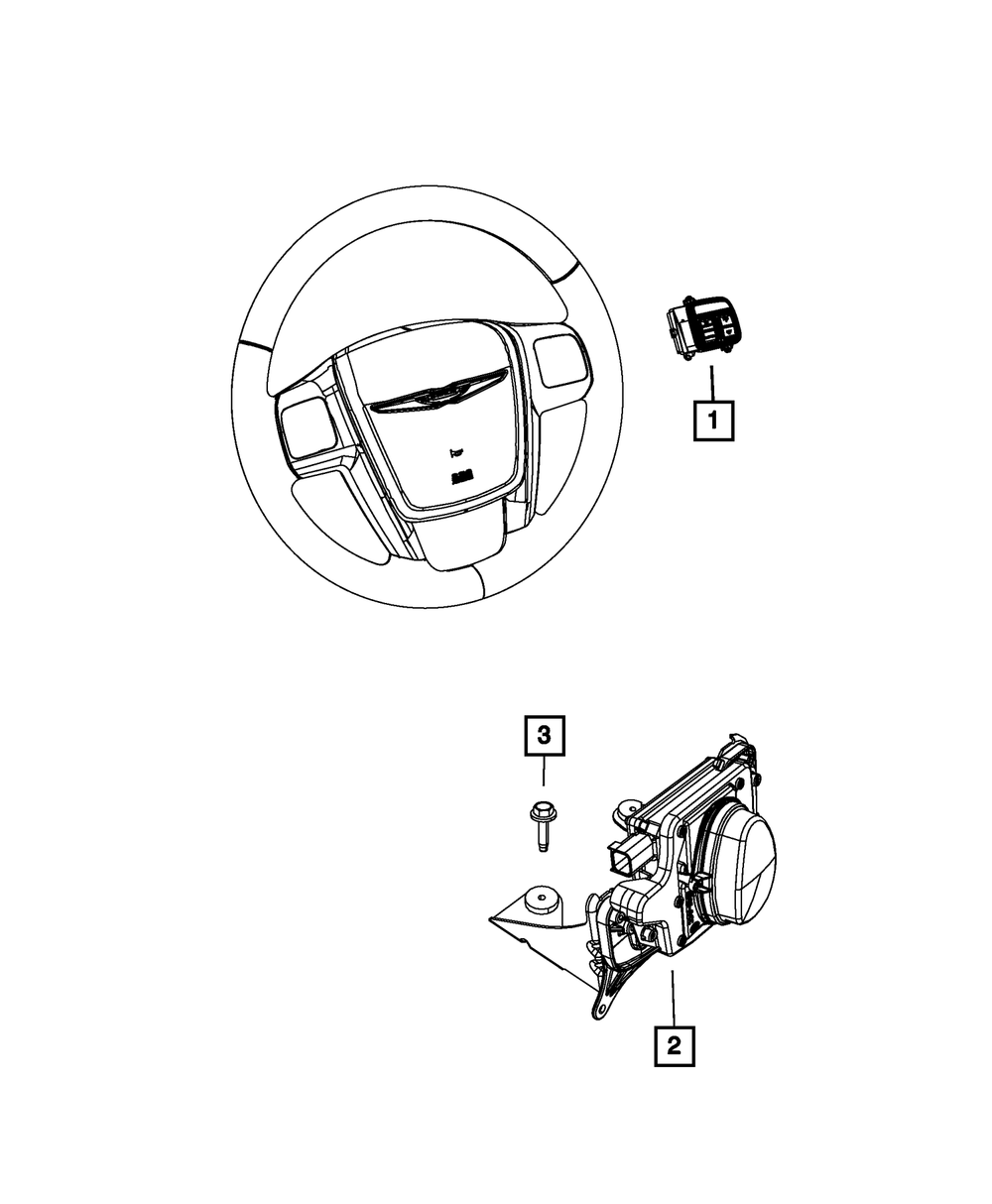 1

3

2