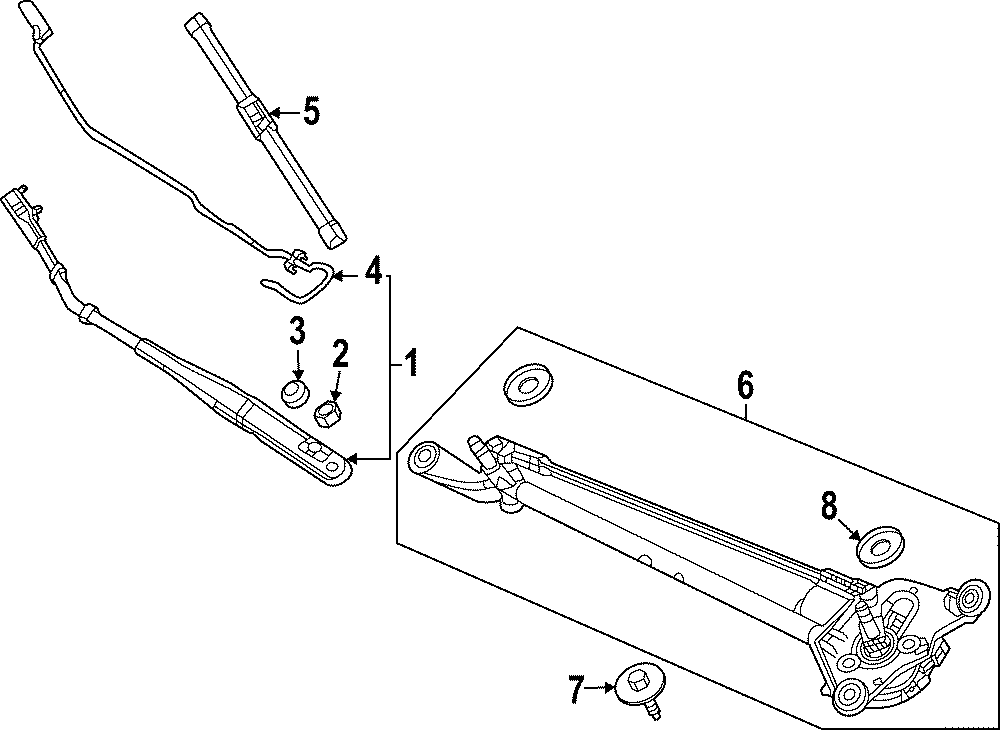 5
4
3
2
1
6
8
7