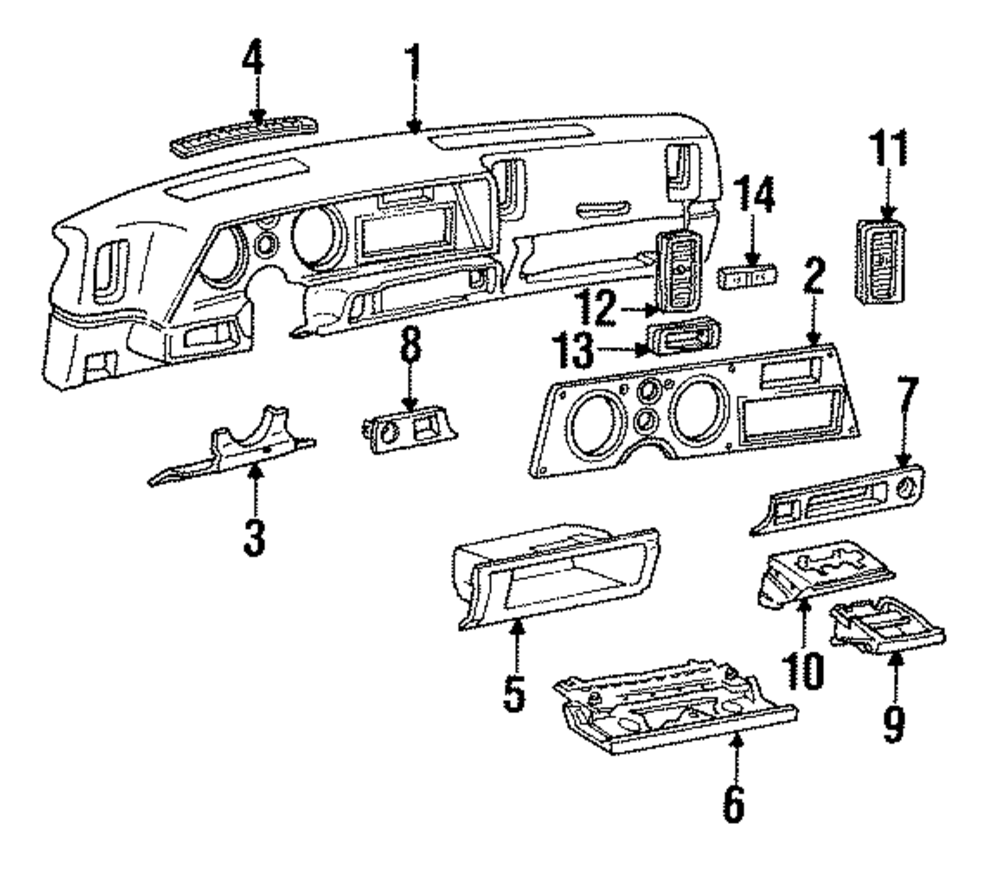 4
1
11
14
2
12
13
8
7
3
5
10
9
6