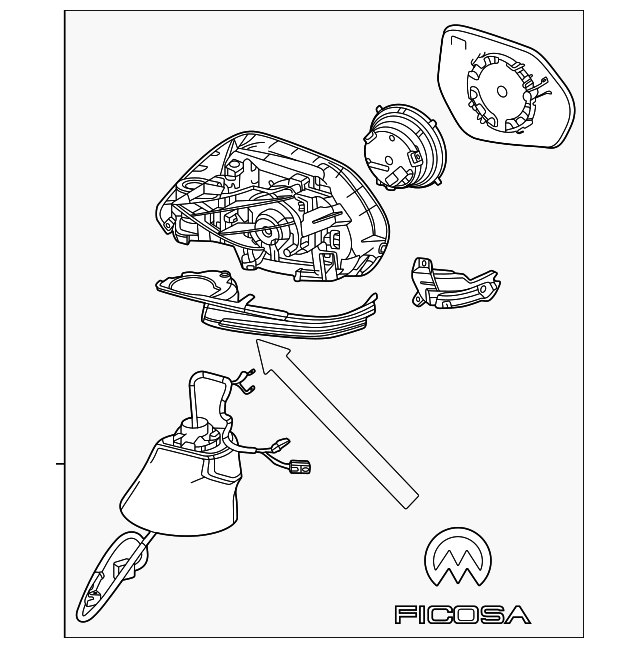 FICOSA