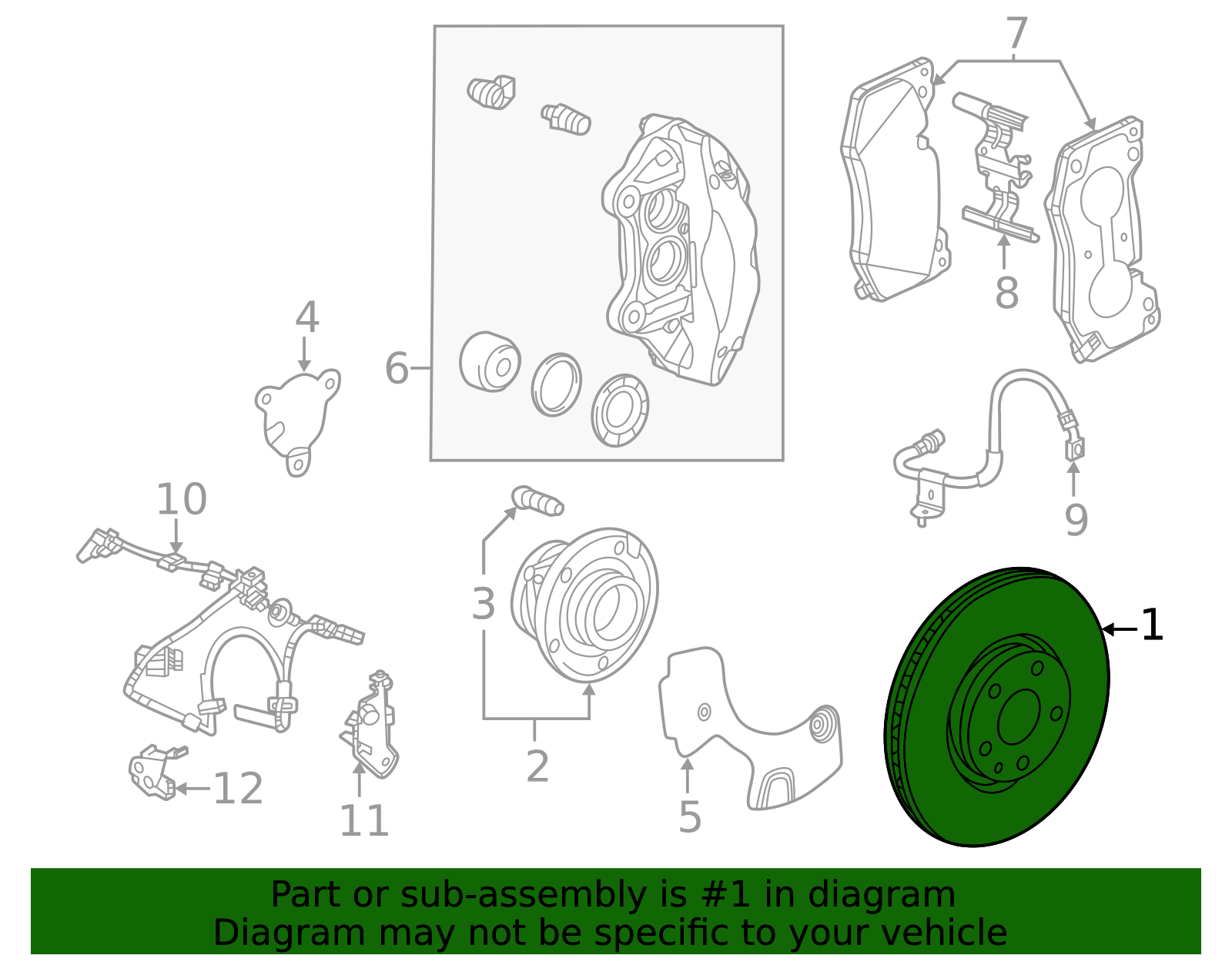 7

4

6

8

10

9

3

1

2

12

11

5

Part or sub-assembly is #1 in diagram
Diagram may not be specific to your vehicle