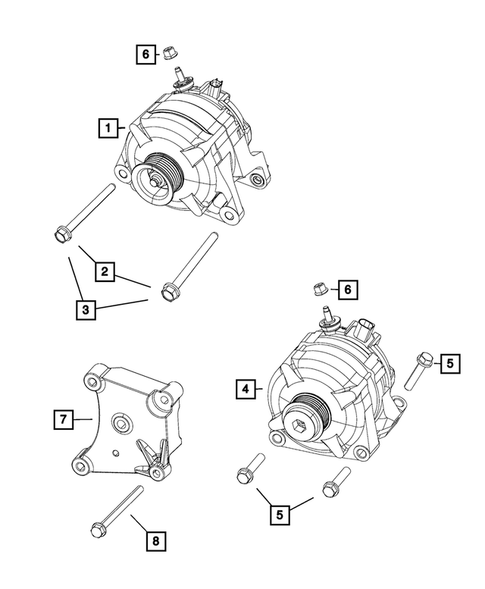 6
1
2
3
6
5
4
7
5
8