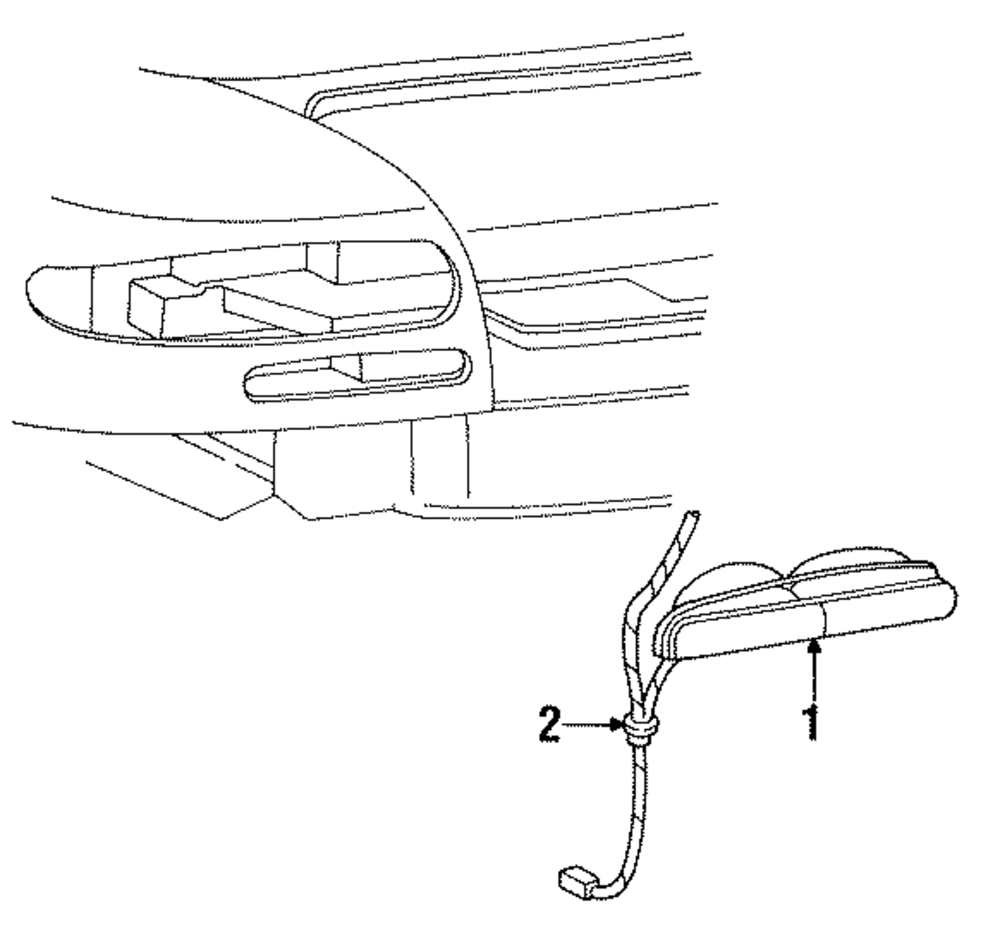 2
1