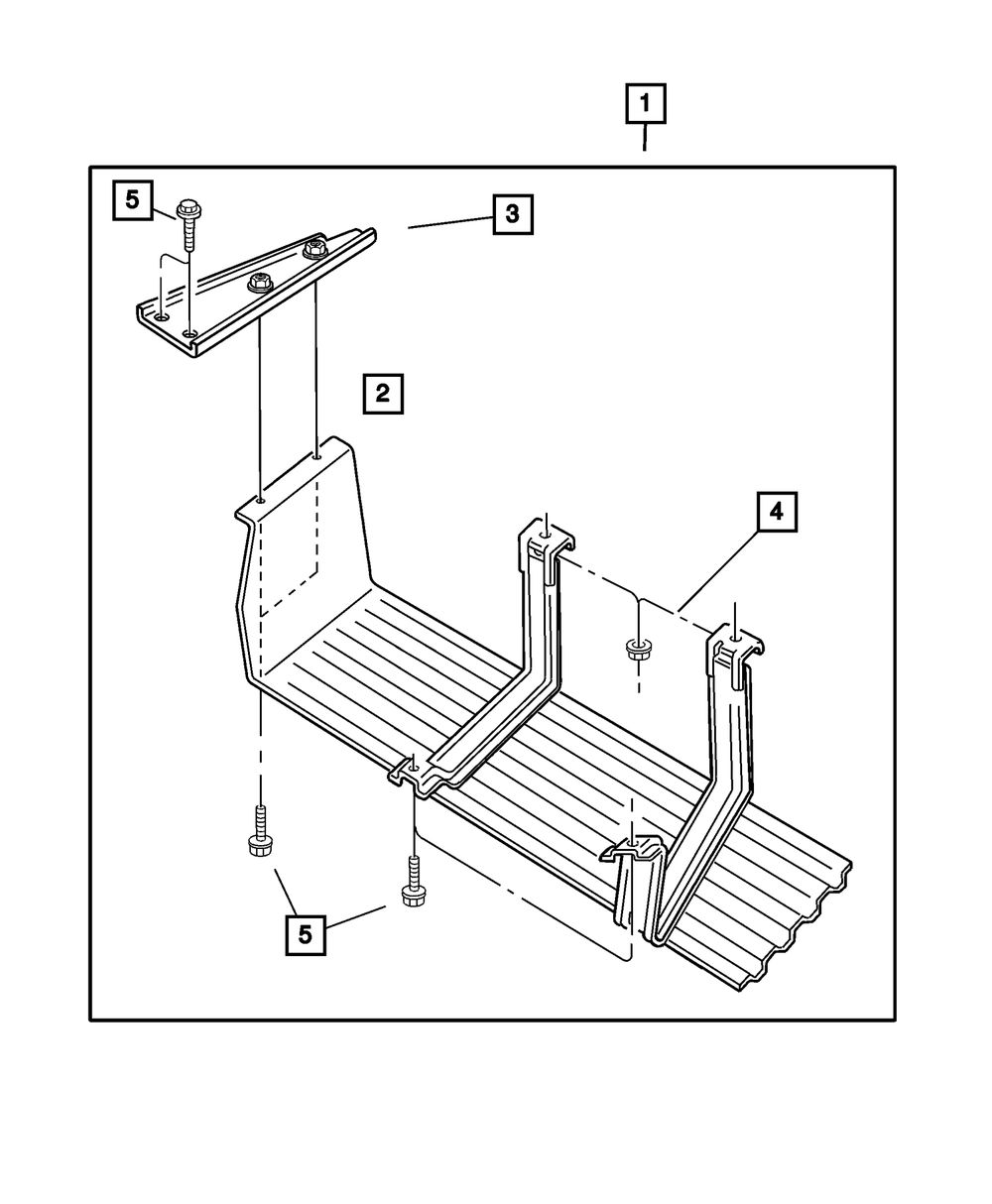 1
5
3
2
4
5