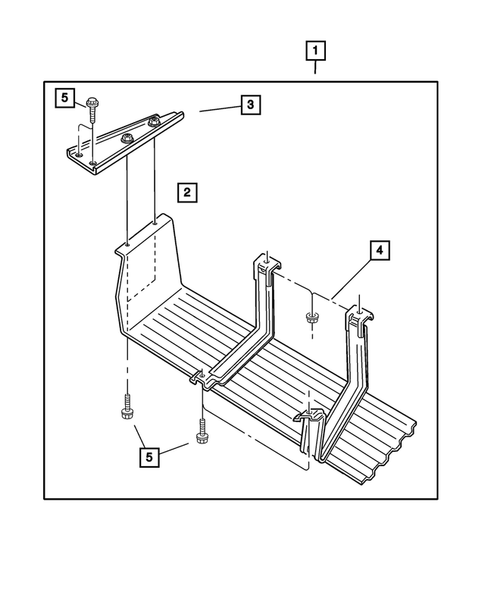 1
5
3
2
4
5