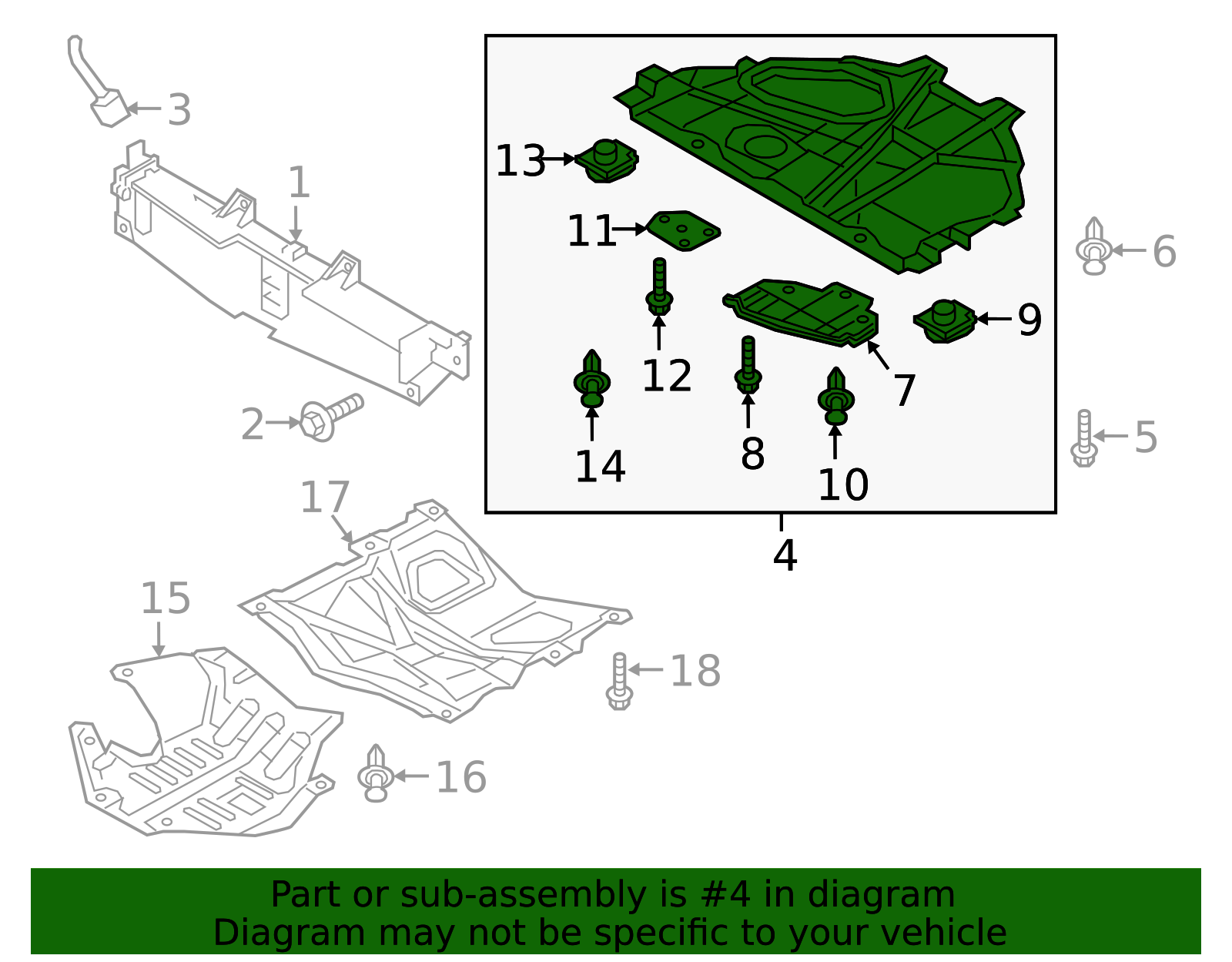 3
1
2
13
11
12
14
8
10
7
9
6
5
4
17
15
18
16

Part or sub-assembly is #4 in diagram
Diagram may not be specific to your vehicle