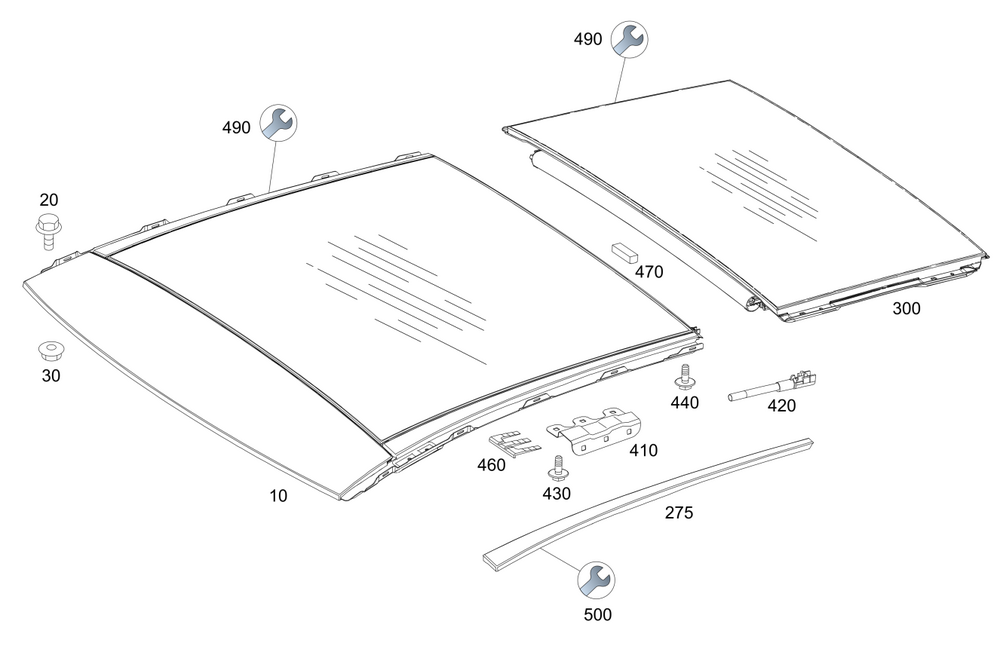 490
490
20
470
300
30
440
420
460
410
430
10
275
500