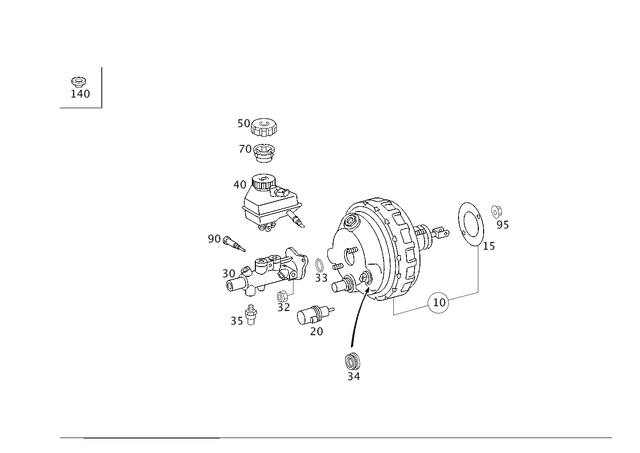 140

50
70
40
90
30
33
32
35
20
34
10
15
95