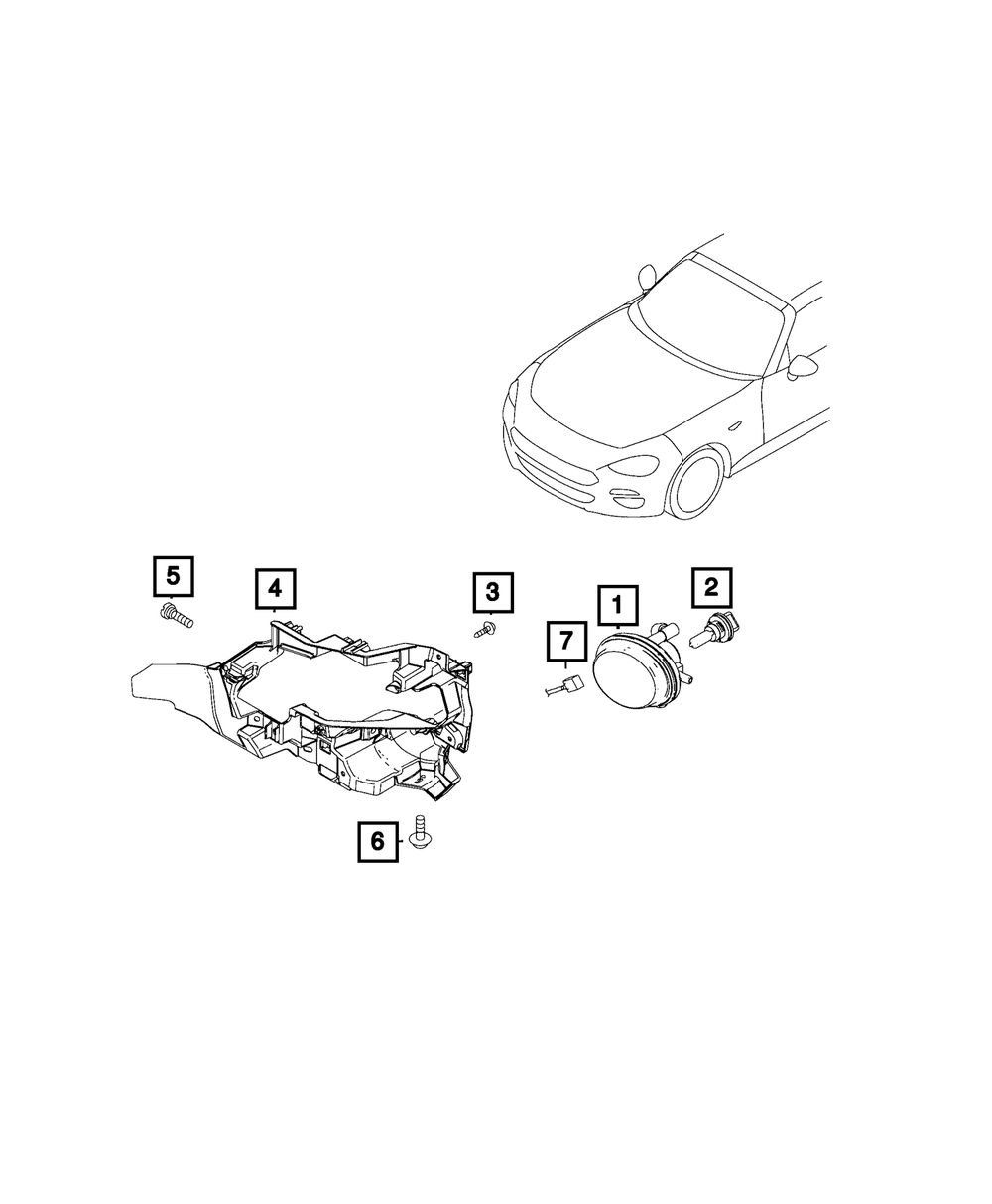 5
4
3
1
2
7
6