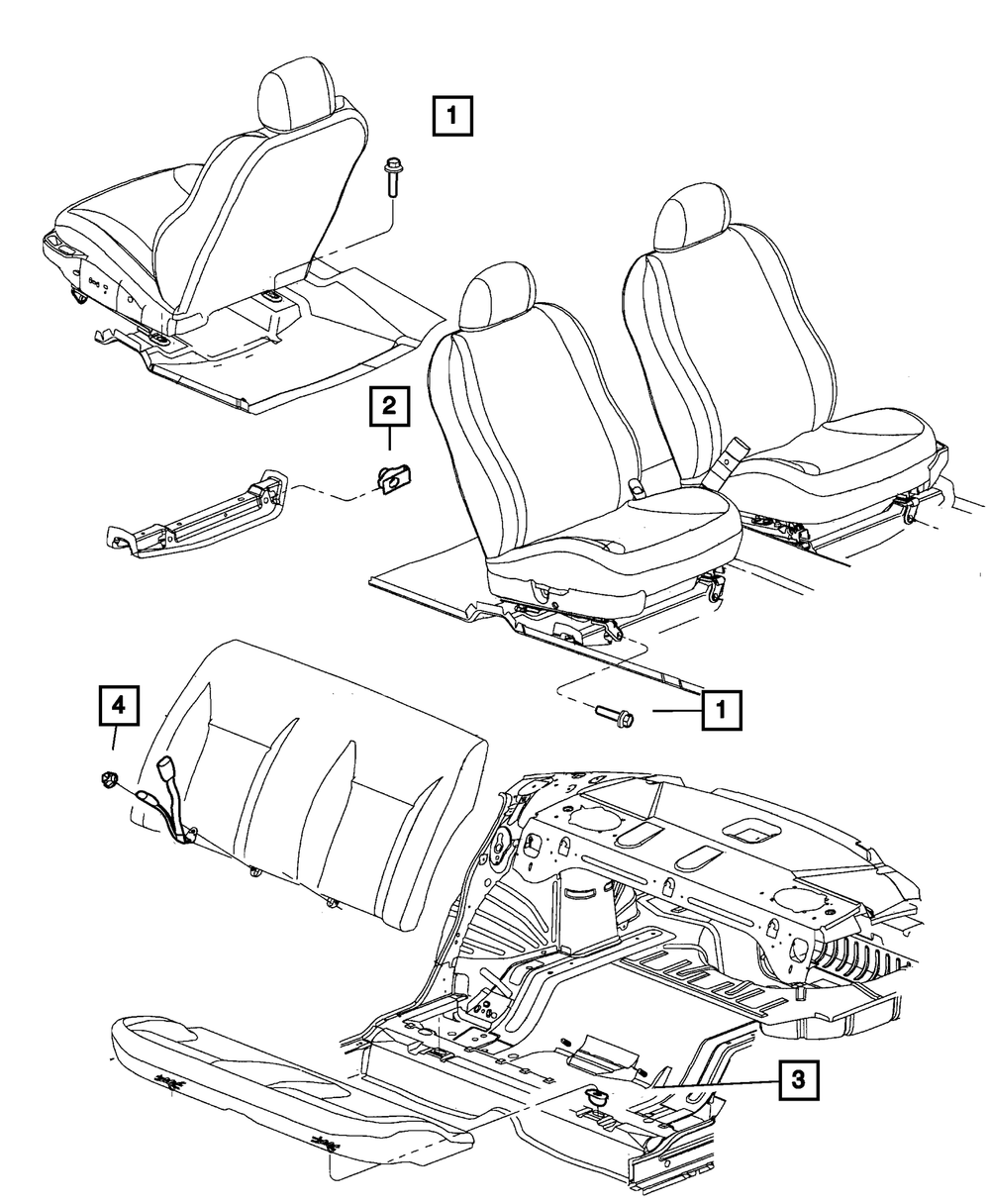 1
2
1
4
3