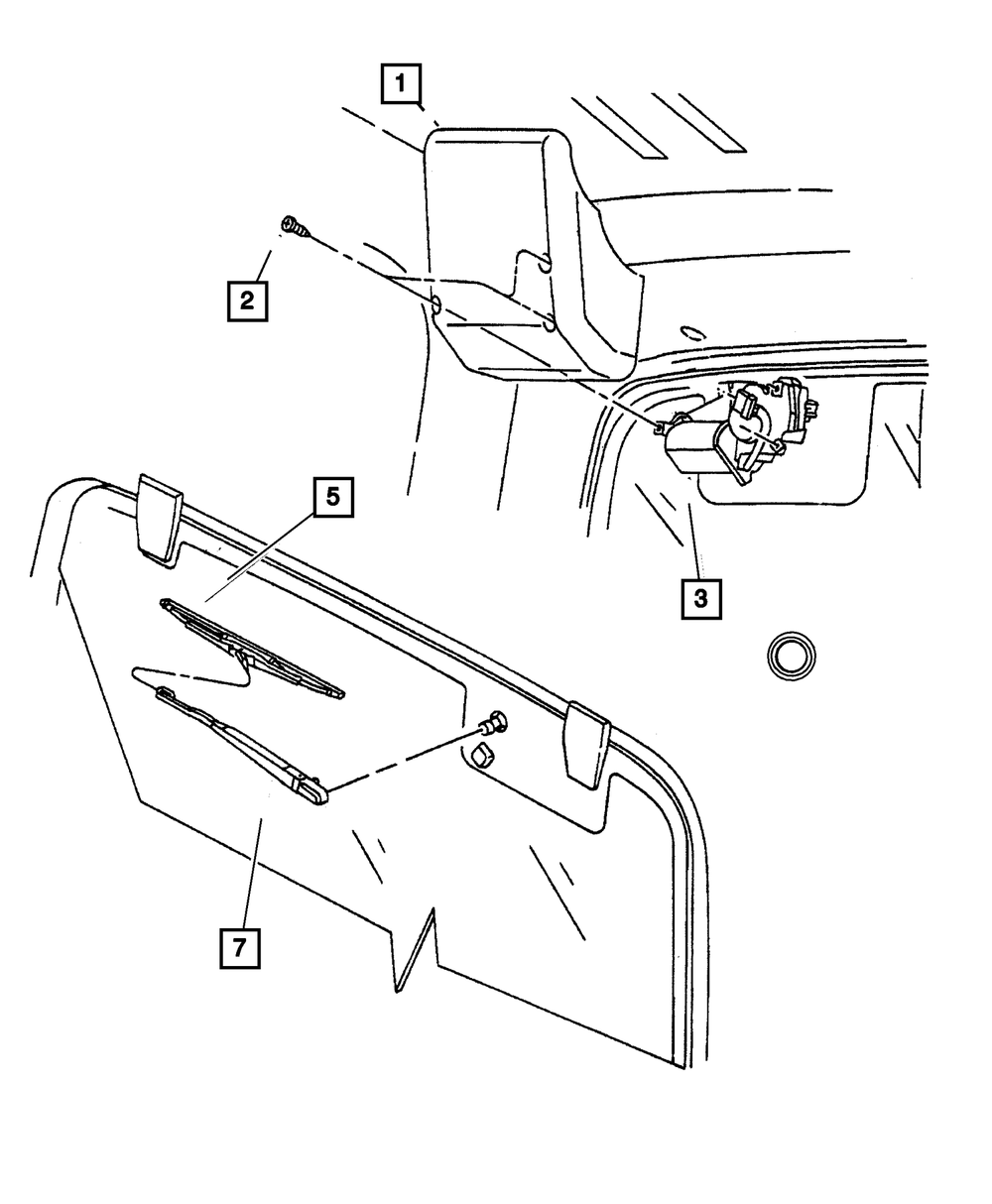 1
2
5
3
7