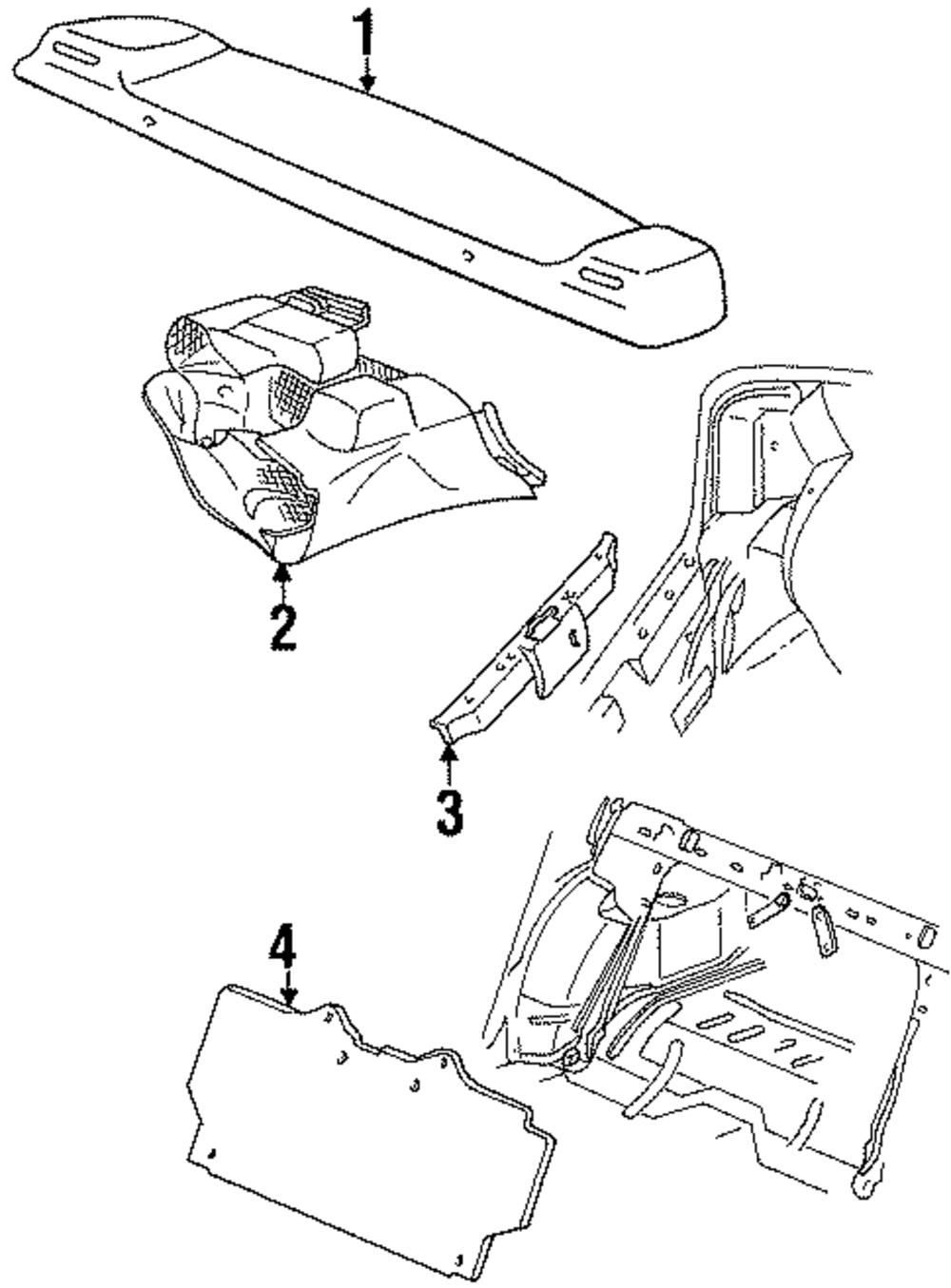 1
2
3
4