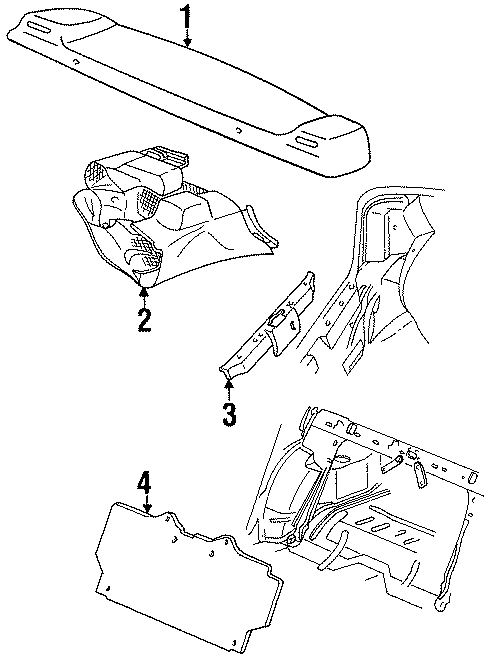 1
2
3
4